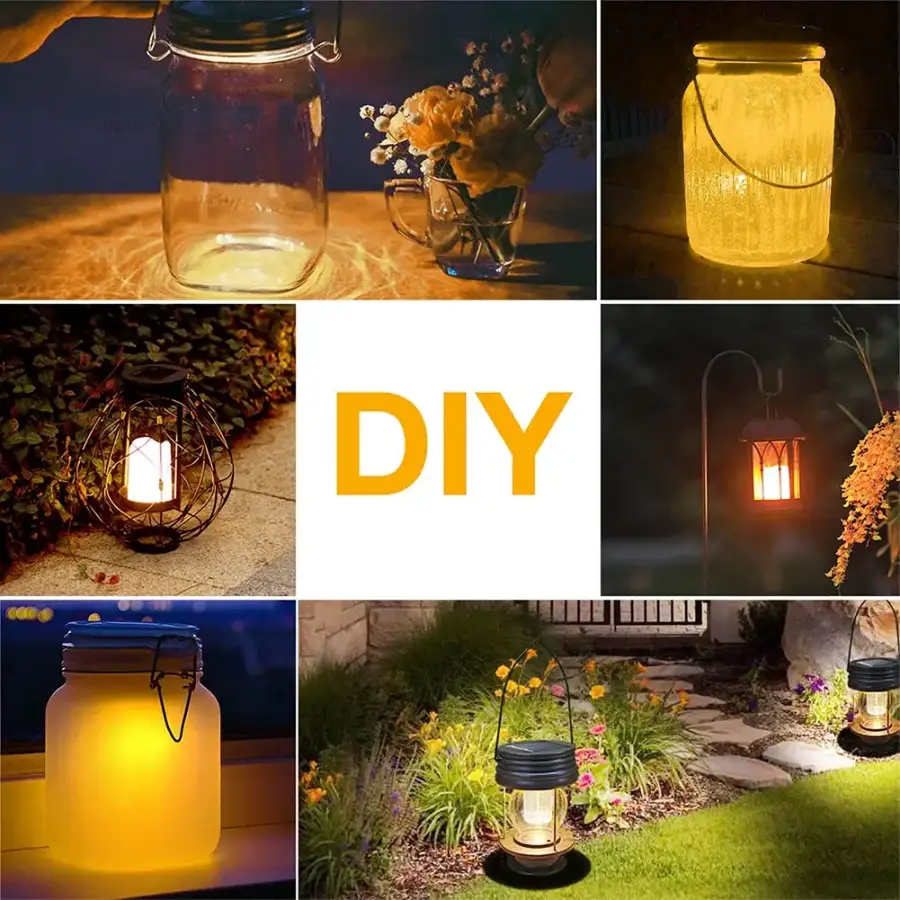 DIY