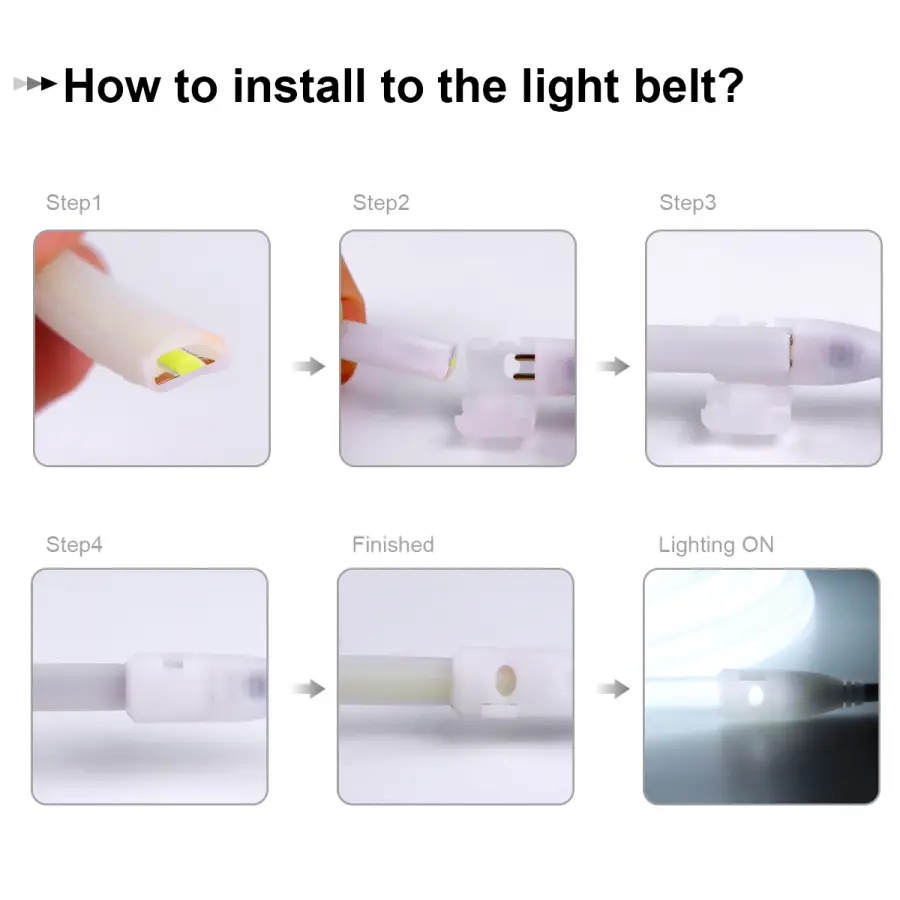 How to install to the light belt?

Step1

Step2

Step3

Step4

Finished

Lighting ON