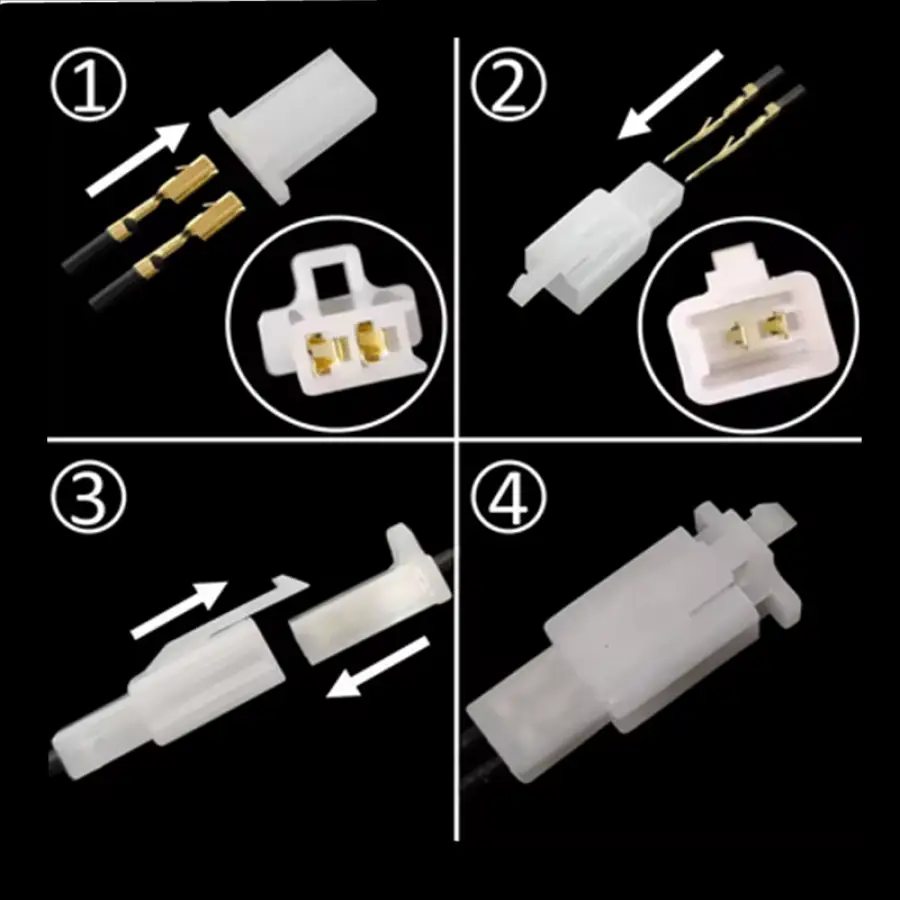 ①

②

③

④