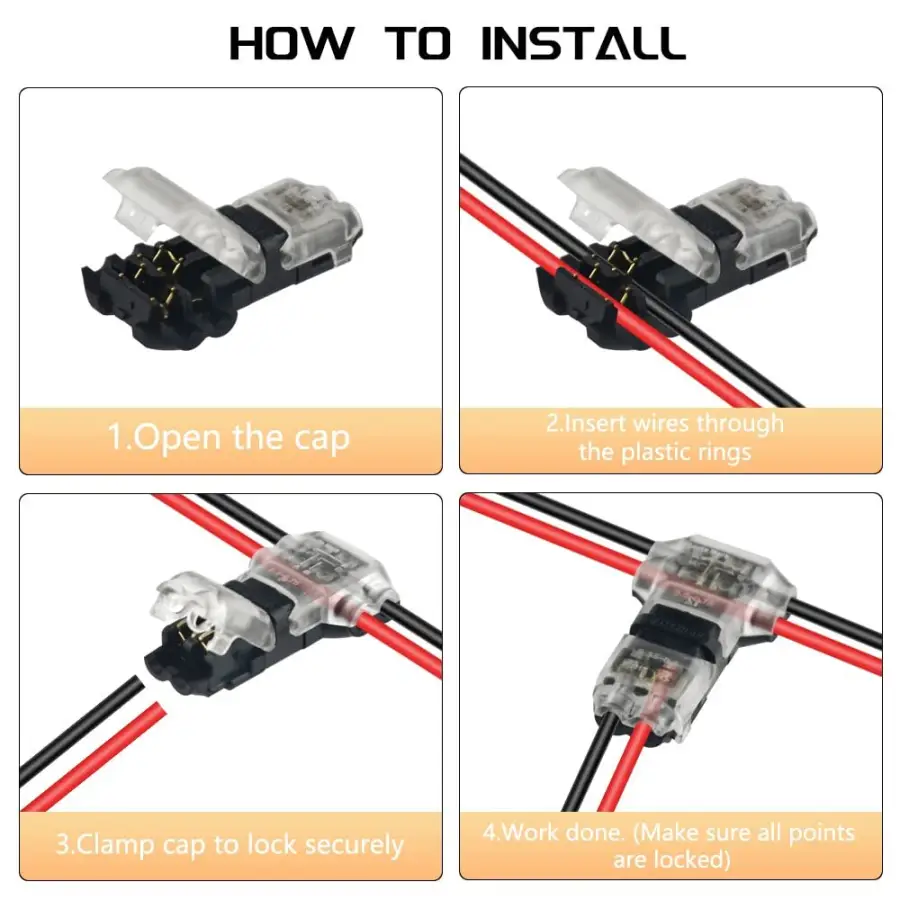 HOW TO INSTALL

1.Open the cap

2.Insert wires through the plastic rings

3.Clamp cap to lock securely

4.Work done. (Make sure all points are locked)