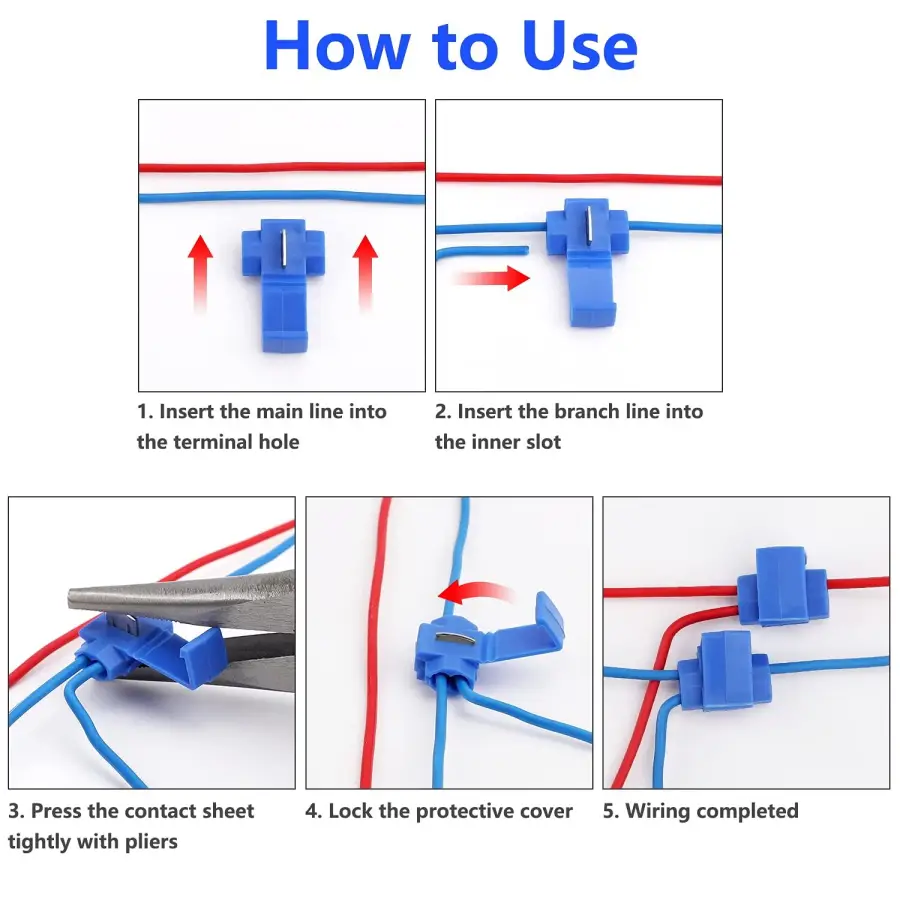 How to Use

1. Insert the main line into the terminal hole

2. Insert the branch line into the inner slot

3. Press the contact sheet tightly with pliers

4. Lock the protective cover

5. Wiring completed