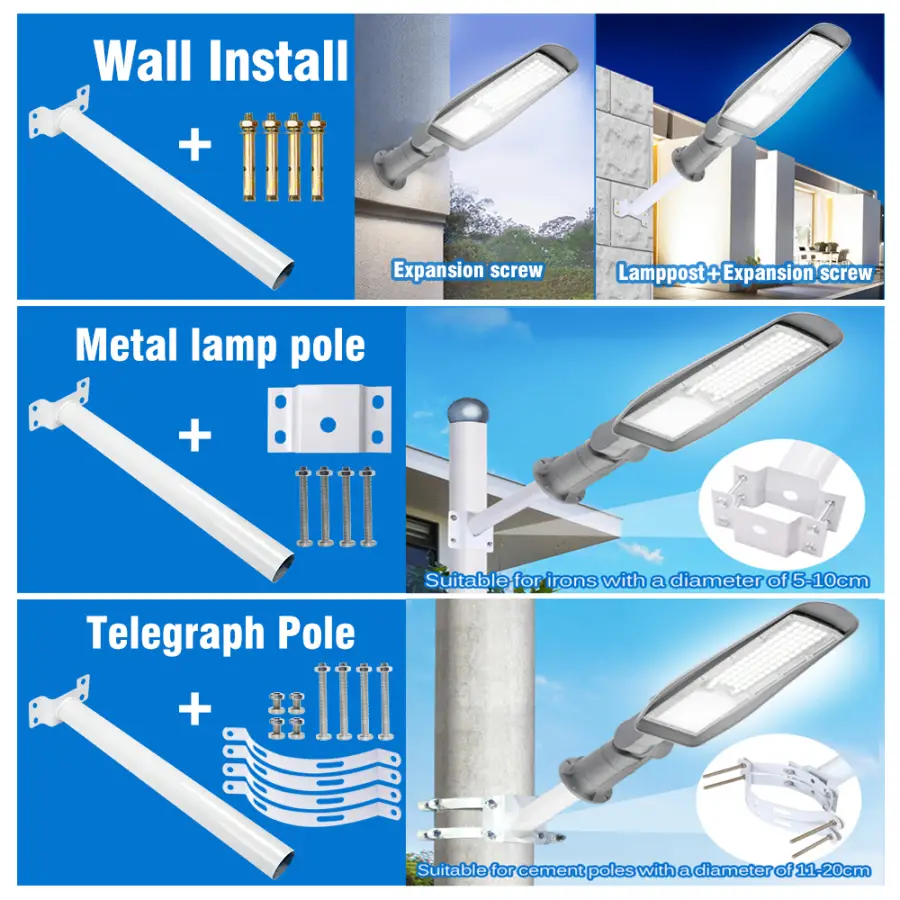 Wall Install

+

Expansion screw

Lamppost + Expansion screw

Metal lamp pole

+

Suitable for irons with a diameter of 5-10cm

Telegraph Pole

+

Suitable for cement poles with a diameter of 11-20cm