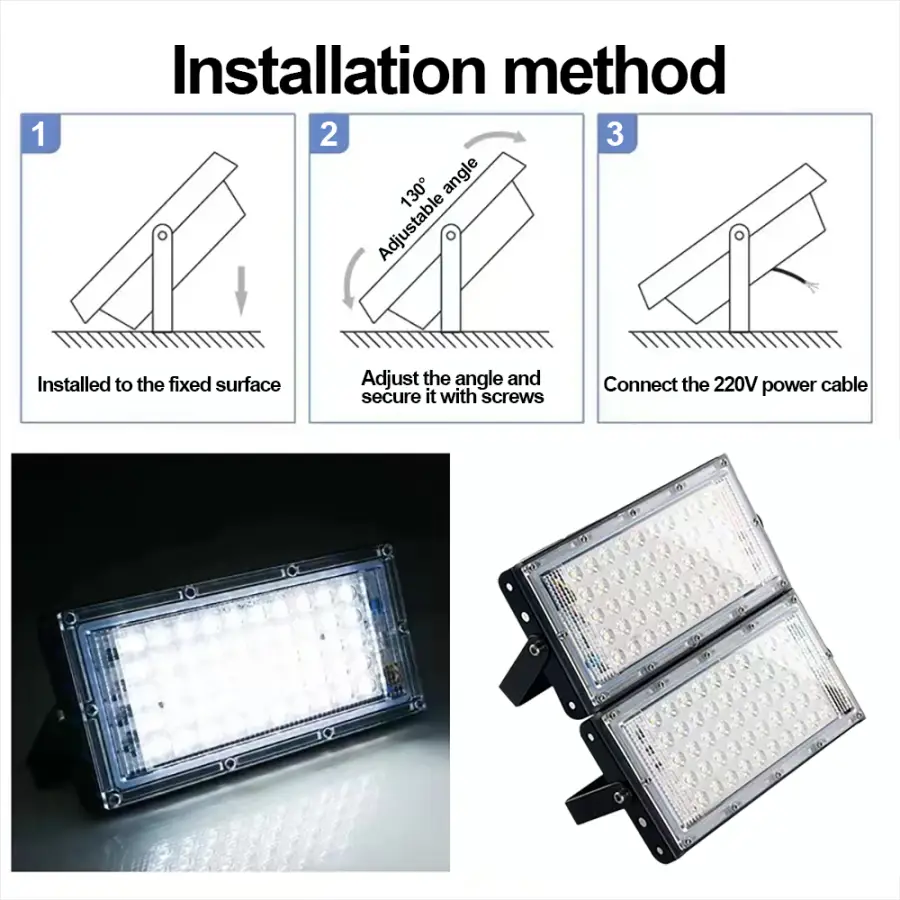 Installation method

1

Installed to the fixed surface

2

130°
Adjustable angle

Adjust the angle and secure it with screws

3

Connect the 220V power cable