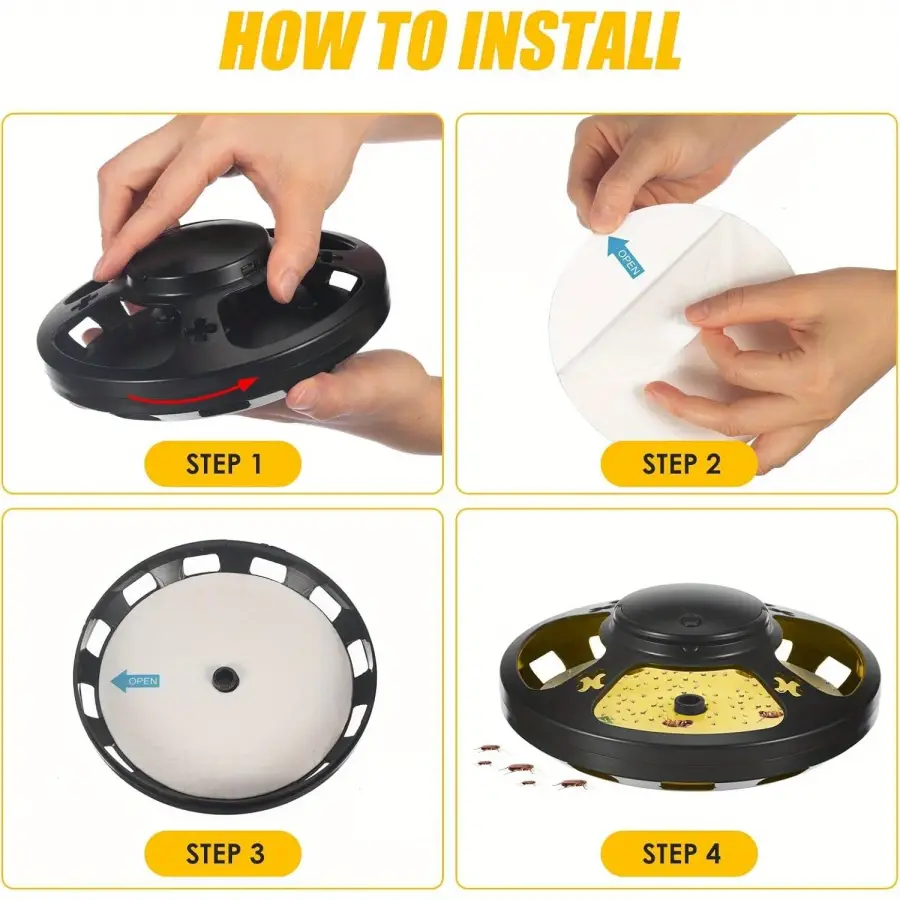 HOW TO INSTALL

STEP 1

OPEN

STEP 2

OPEN

STEP 3

STEP 4