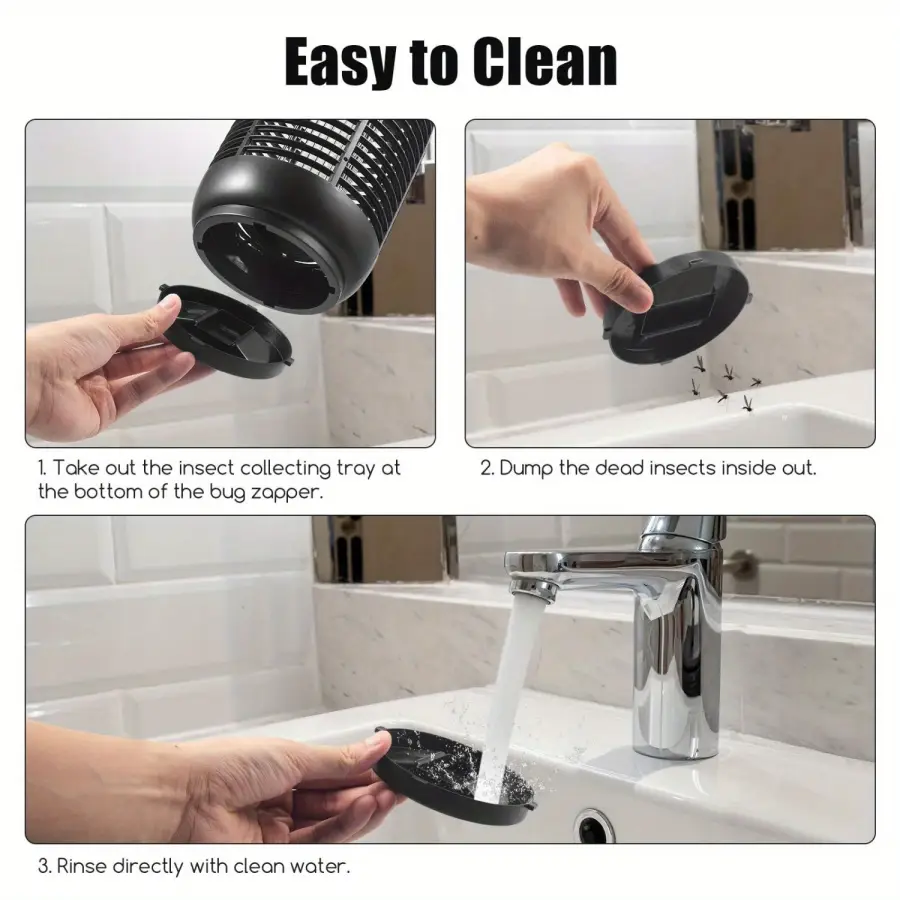 Easy to Clean

1. Take out the insect collecting tray at the bottom of the bug zapper.

2. Dump the dead insects inside out.

3. Rinse directly with clean water.