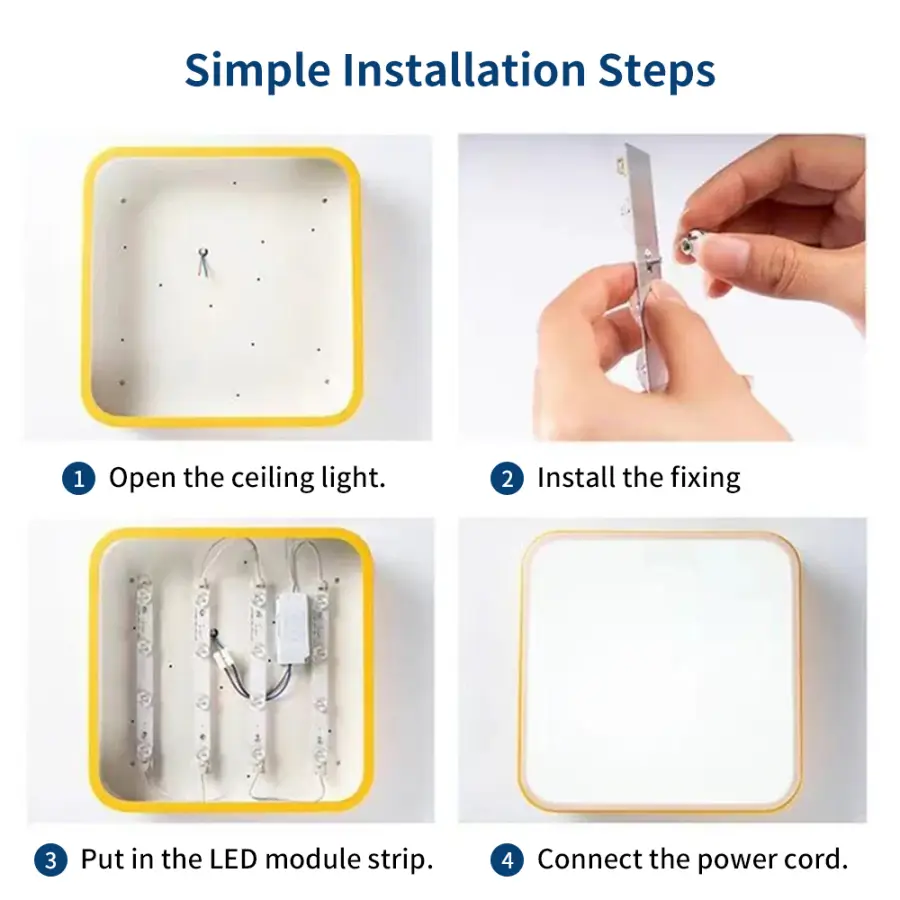 Simple Installation Steps

1 Open the ceiling light.

2 Install the fixing

3 Put in the LED module strip.

4 Connect the power cord.