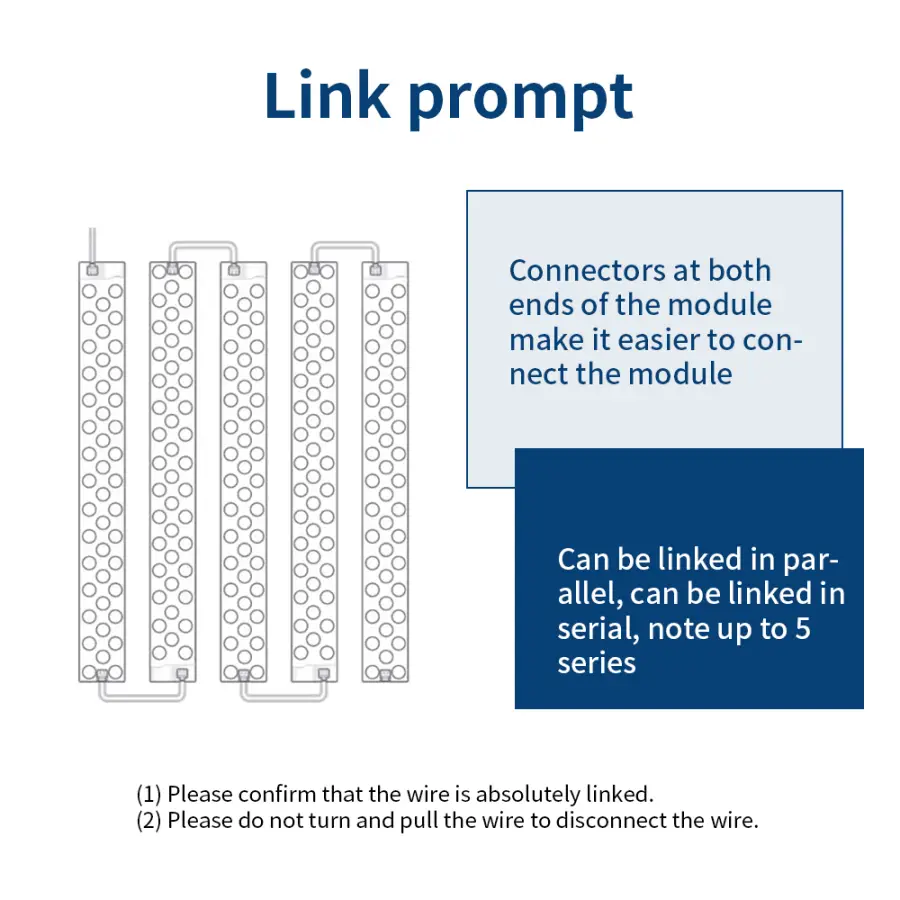 Link prompt

Connectors at both ends of the module make it easier to connect the module

Can be linked in parallel, can be linked in serial, note up to 5 series

(1) Please confirm that the wire is absolutely linked.
(2) Please do not turn and pull the wire to disconnect the wire.