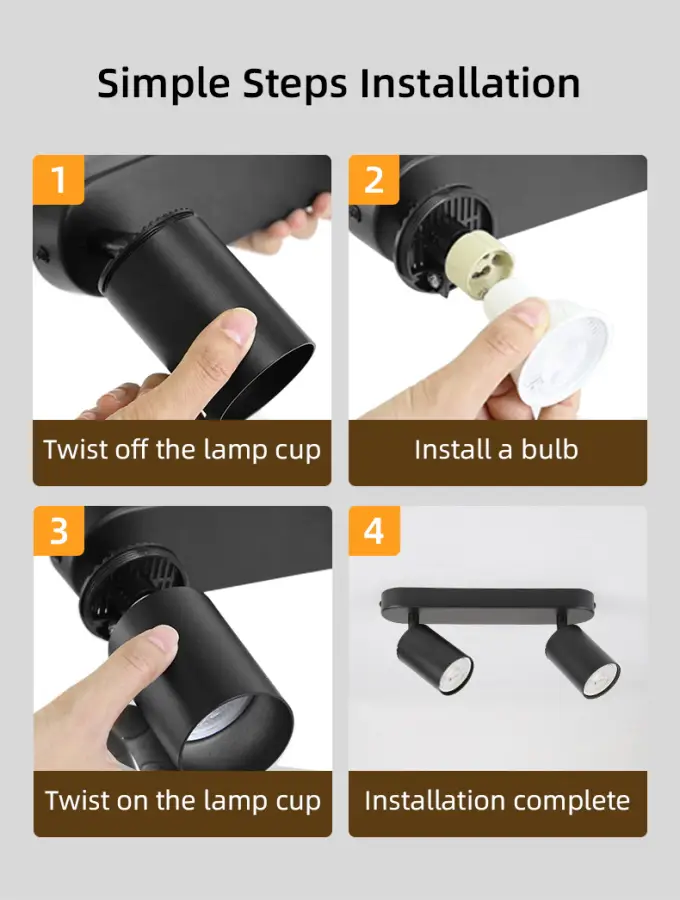 Simple Steps Installation

1

Twist off the lamp cup

2

Install a bulb

3

Twist on the lamp cup

4

Installation complete