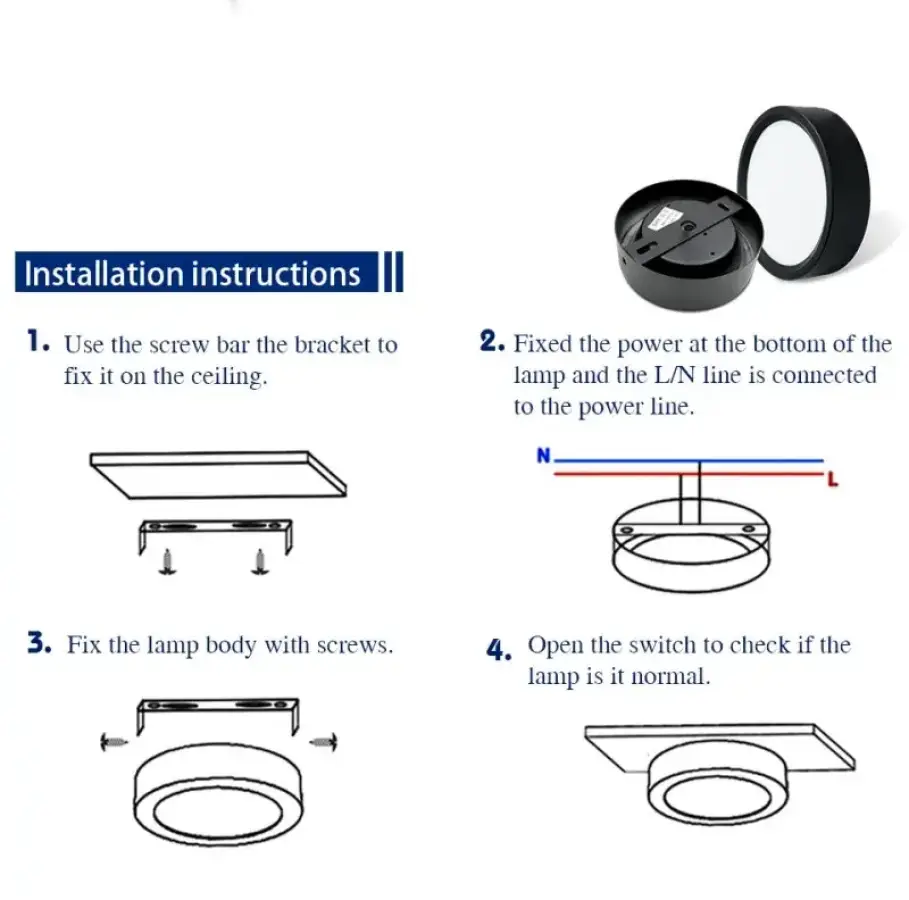 Installation instructions

1. Use the screw bar the bracket to fix it on the ceiling.

2. Fixed the power at the bottom of the lamp and the L/N line is connected to the power line.

N

L

3. Fix the lamp body with screws.

4. Open the switch to check if the lamp is it normal.