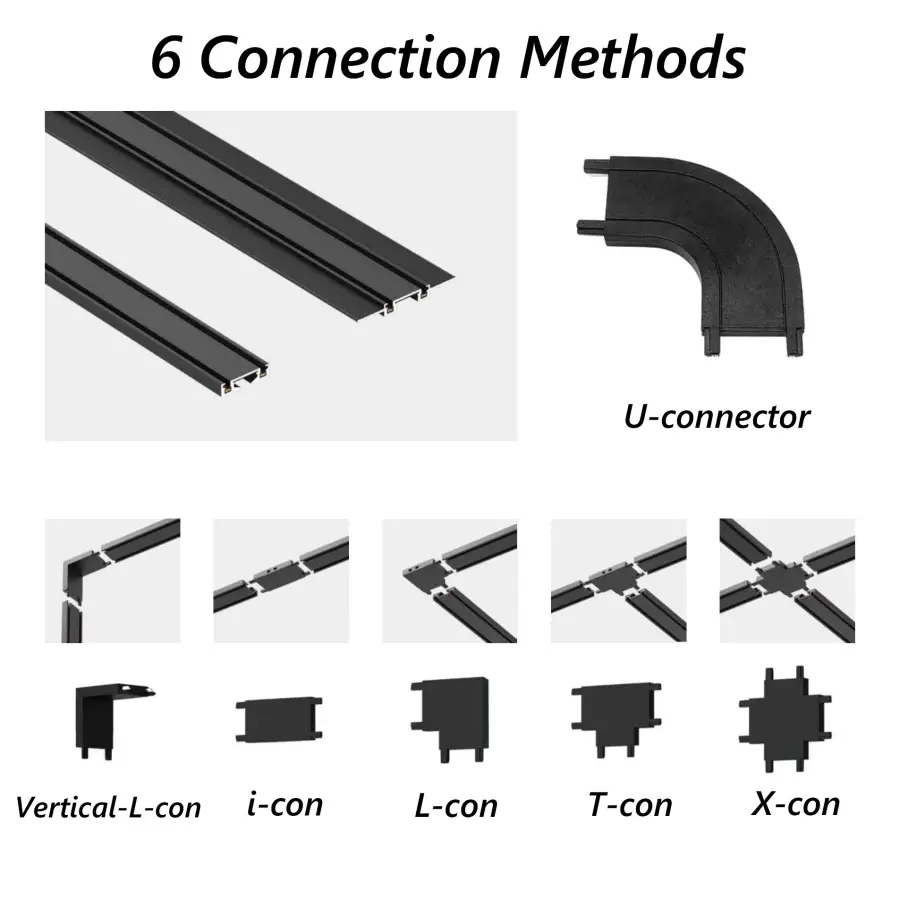 6 Connection Methods

U-connector

Vertical-L-con i-con L-con T-con X-con