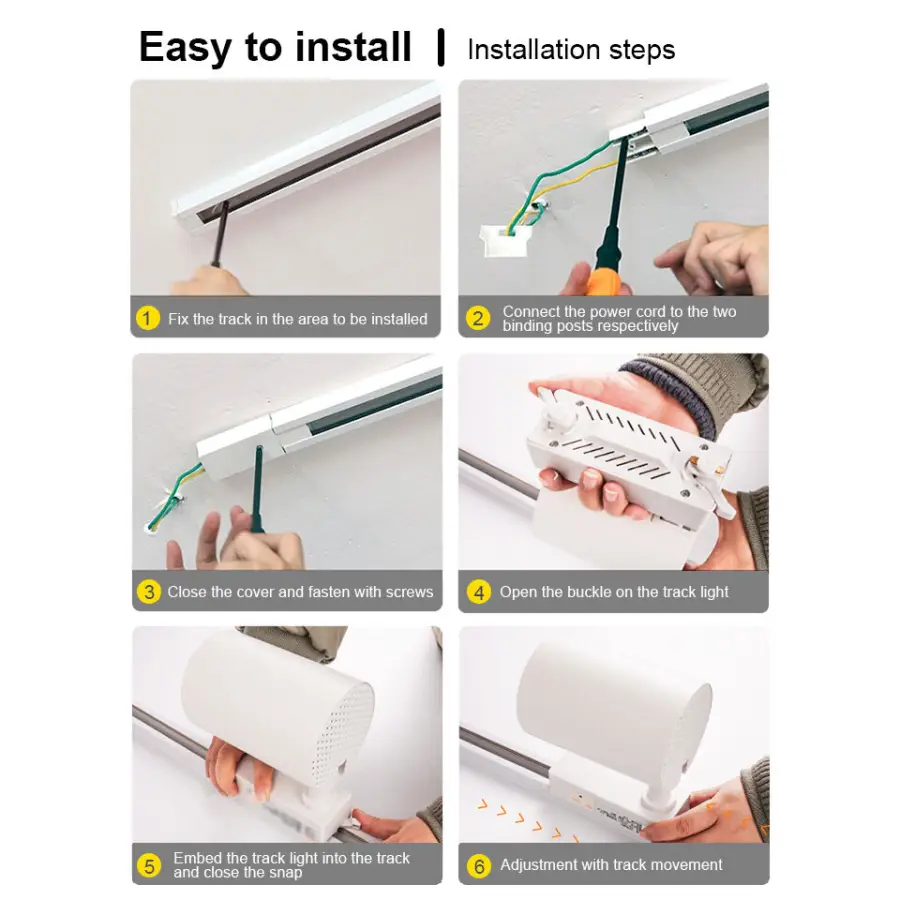 Easy to install | Installation steps

1 Fix the track in the area to be installed

2 Connect the power cord to the two binding posts respectively

3 Close the cover and fasten with screws

4 Open the buckle on the track light

5 Embed the track light into the track and close the snap

6 Adjustment with track movement