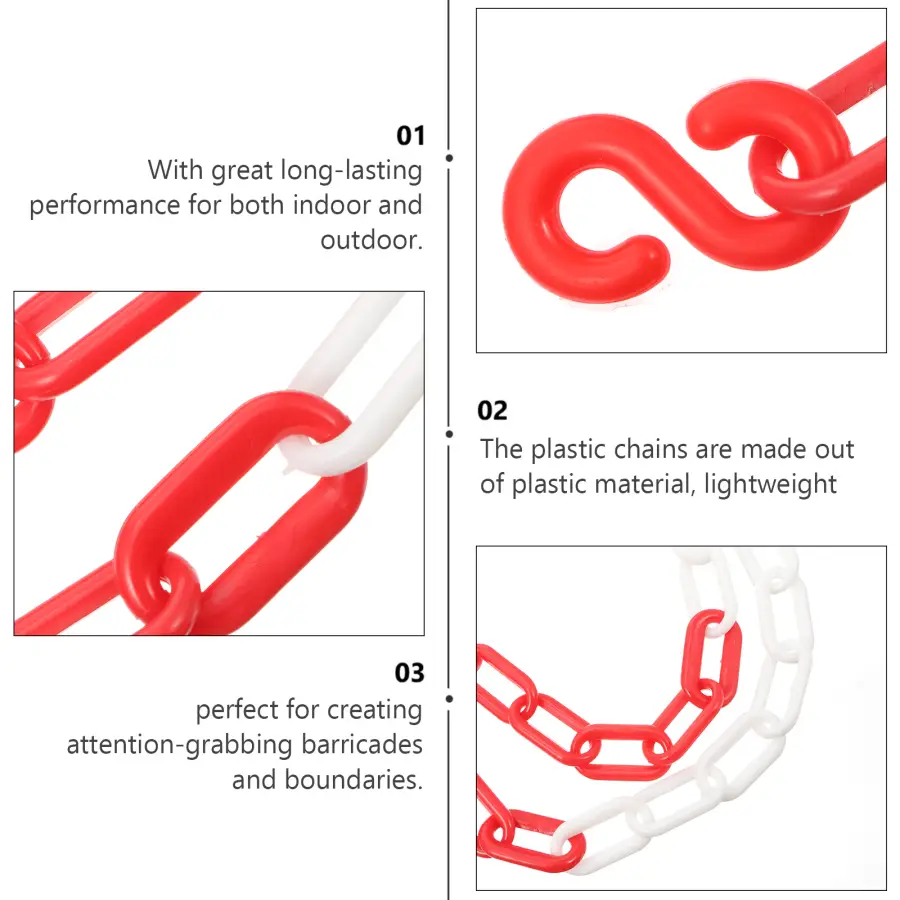 01
With great long-lasting performance for both indoor and outdoor.

02
The plastic chains are made out of plastic material, lightweight

03
perfect for creating attention-grabbing barricades and boundaries.