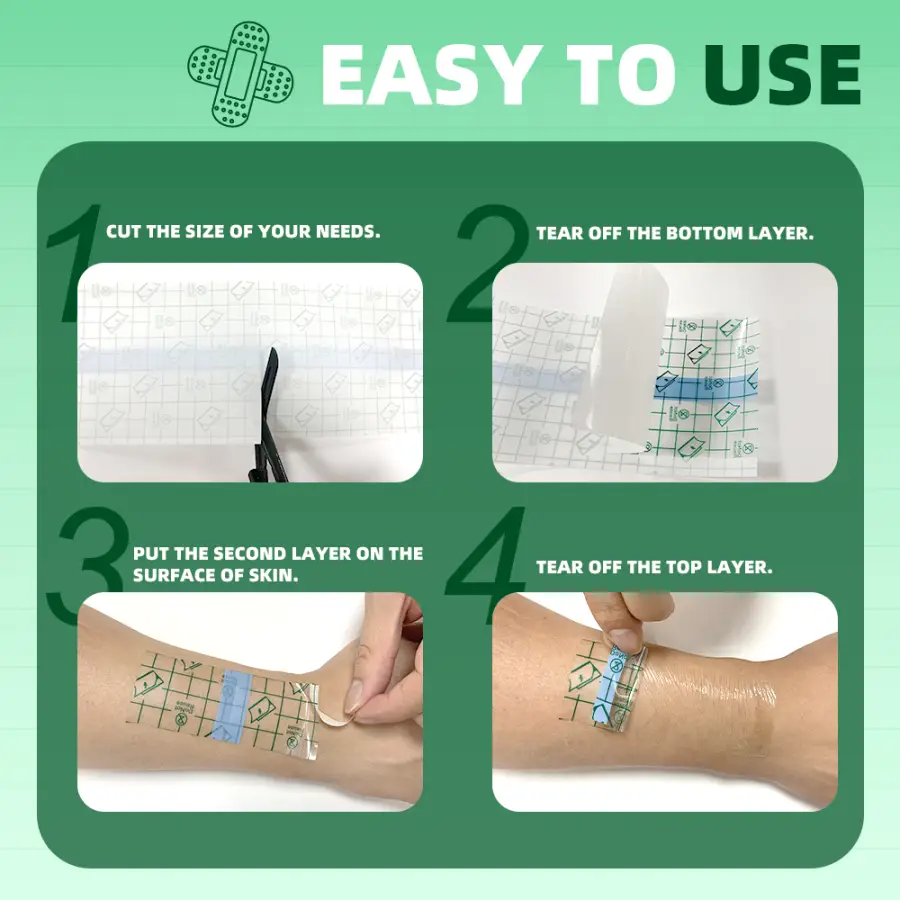 EASY TO USE

1 CUT THE SIZE OF YOUR NEEDS.

2 TEAR OFF THE BOTTOM LAYER.

3 PUT THE SECOND LAYER ON THE SURFACE OF SKIN.

4 TEAR OFF THE TOP LAYER.