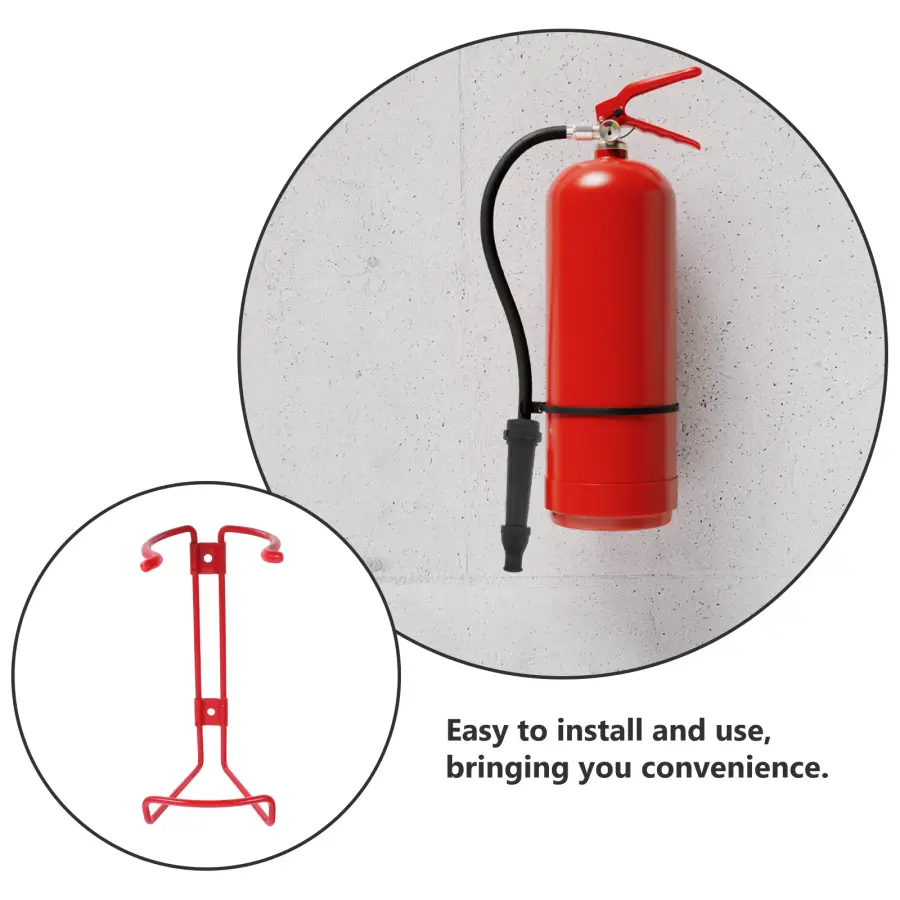 Easy to install and use, bringing you convenience.