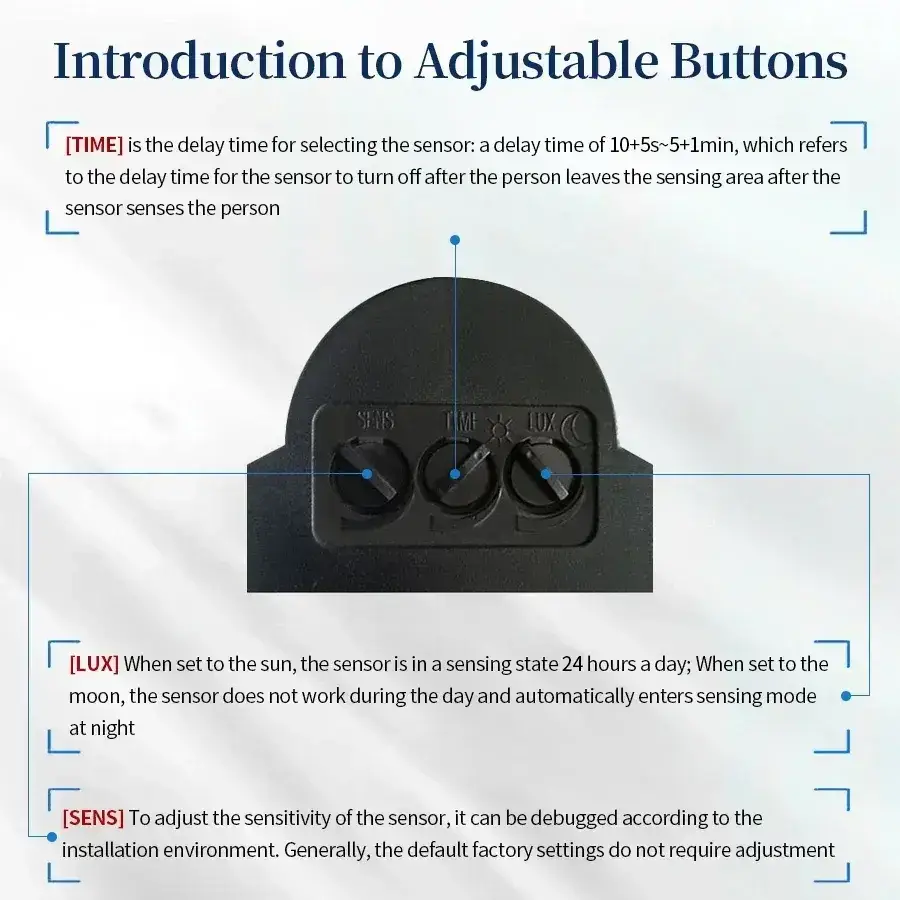 Introduction to Adjustable Buttons

[TIME] is the delay time for selecting the sensor: a delay time of 10+5s~5+1min, which refers to the delay time for the sensor to turn off after the person leaves the sensing area after the sensor senses the person

SENS TIME LUX

[LUX] When set to the sun, the sensor is in a sensing state 24 hours a day; When set to the moon, the sensor does not work during the day and automatically enters sensing mode at night

[SENS] To adjust the sensitivity of the sensor, it can be debugged according to the installation environment. Generally, the default factory settings do not require adjustment