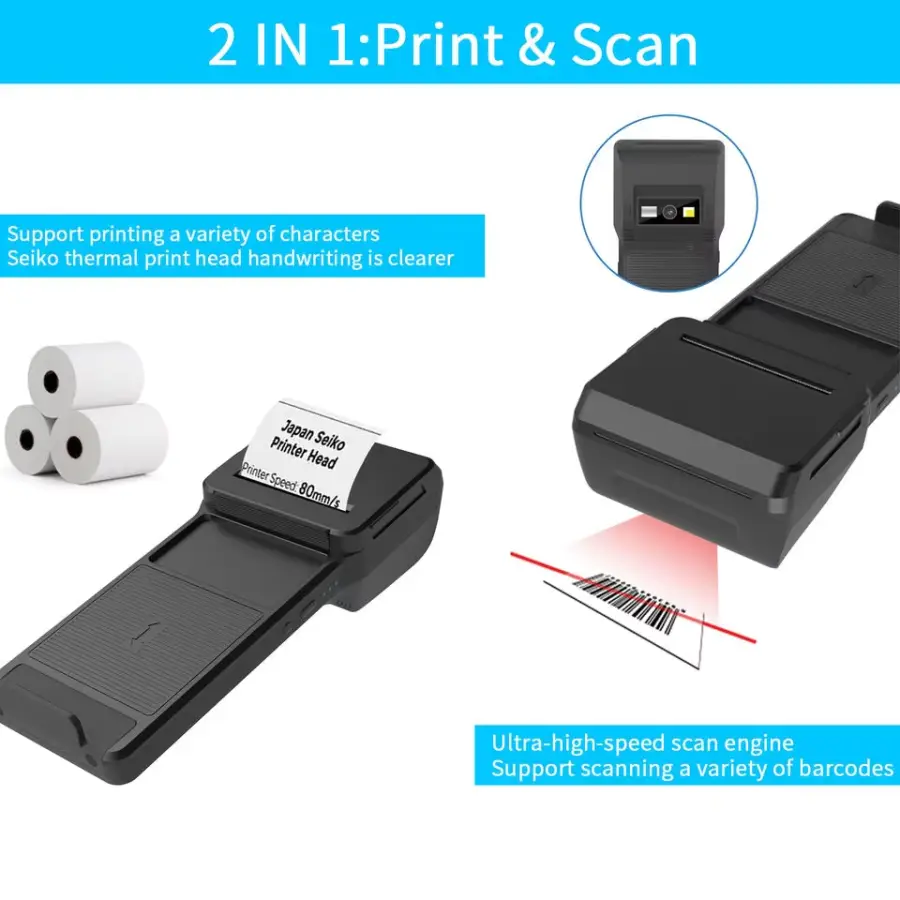 2 IN 1:Print & Scan

Support printing a variety of characters
Seiko thermal print head handwriting is clearer

Japan Seiko Printer Head
Printer Speed: 80mm/s

Ultra-high-speed scan engine
Support scanning a variety of barcodes