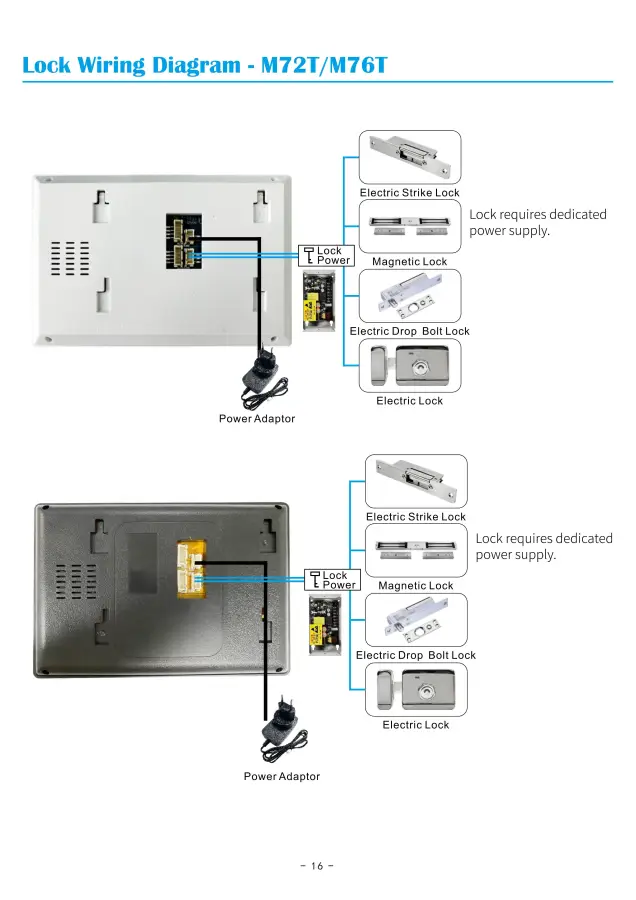 Lock Wiring Diagram - M72T/M76T

Electric Strike Lock

Lock requires dedicated power supply.

Lock Power

Magnetic Lock

Electric Drop Bolt Lock

Electric Lock

Power Adaptor

Electric Strike Lock

Lock requires dedicated power supply.

Lock Power

Magnetic Lock

Electric Drop Bolt Lock

Electric Lock

Power Adaptor

- 16 -