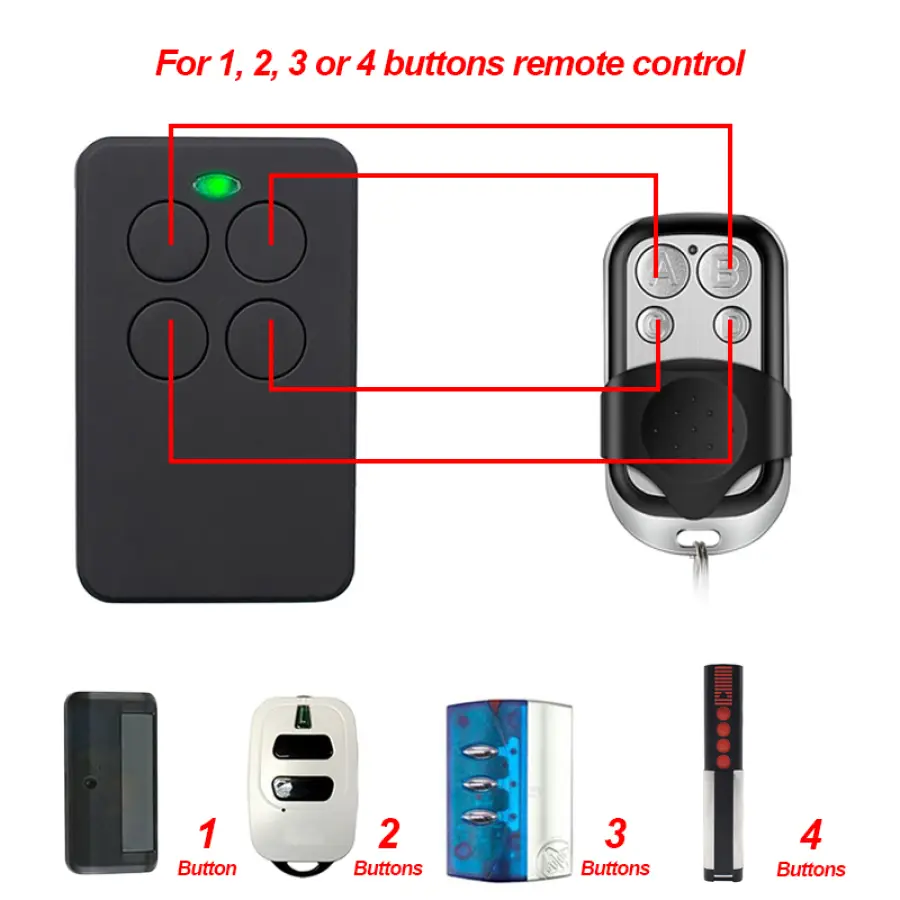 For 1, 2, 3 or 4 buttons remote control

A B
C D

1
Button

2
Buttons

3
Buttons

4
Buttons