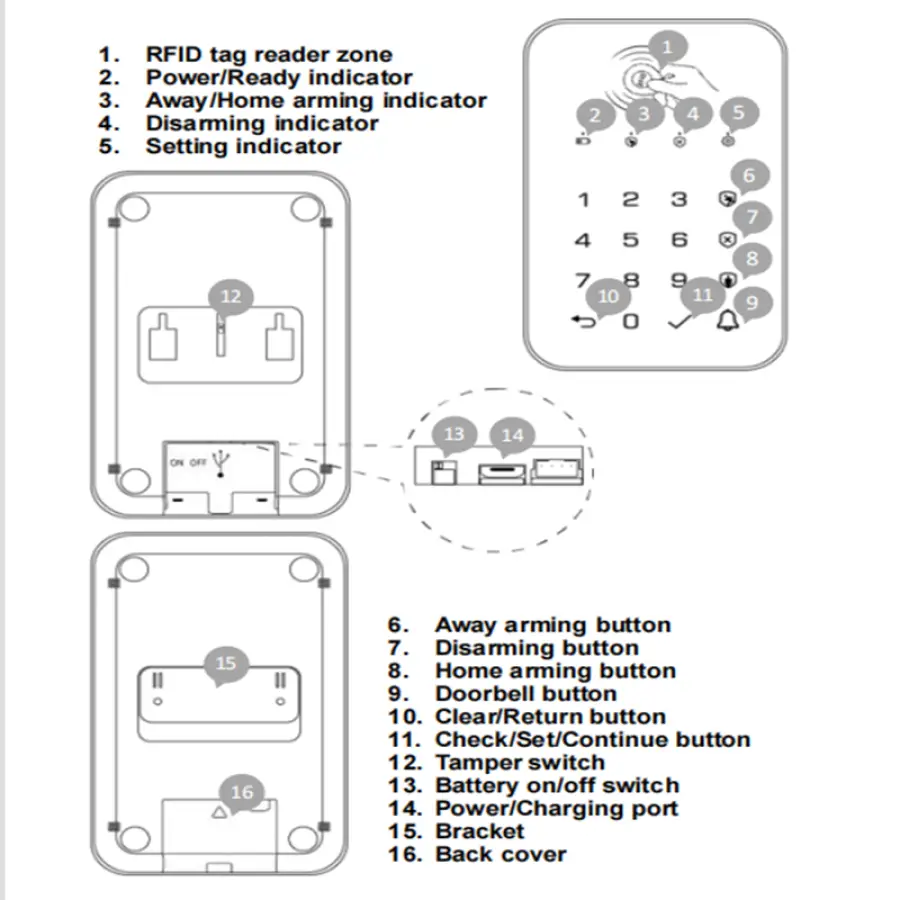 1. RFID tag reader zone
2. Power/Ready indicator
3. Away/Home arming indicator
4. Disarming indicator
5. Setting indicator

1
2 3 4 5
1 2 3 6
4 5 6 7
7 8 9 8
10 0 11 9

12
ON OFF

13 14

15
16

6. Away arming button
7. Disarming button
8. Home arming button
9. Doorbell button
10. Clear/Return button
11. Check/Set/Continue button
12. Tamper switch
13. Battery on/off switch
14. Power/Charging port
15. Bracket
16. Back cover