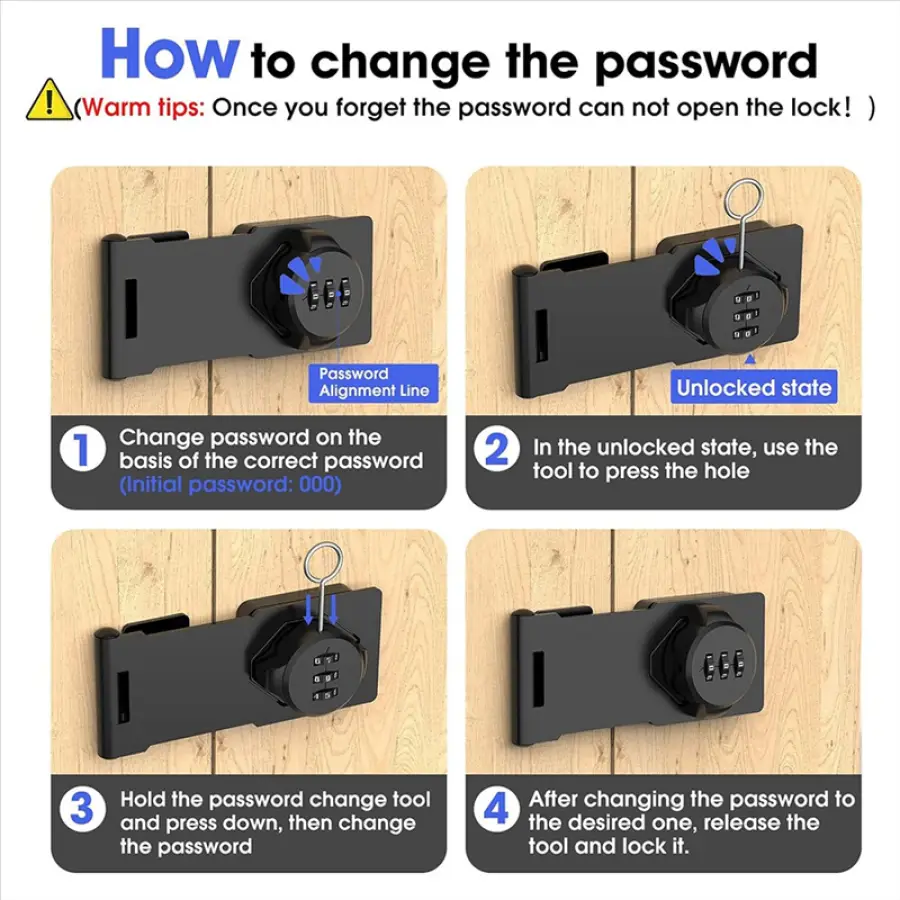 How to change the password

(Warm tips: Once you forget the password can not open the lock！)

Password Alignment Line

1 Change password on the basis of the correct password (Initial password: 000)

Unlocked state

2 In the unlocked state, use the tool to press the hole

3 Hold the password change tool and press down, then change the password

4 After changing the password to the desired one, release the tool and lock it.