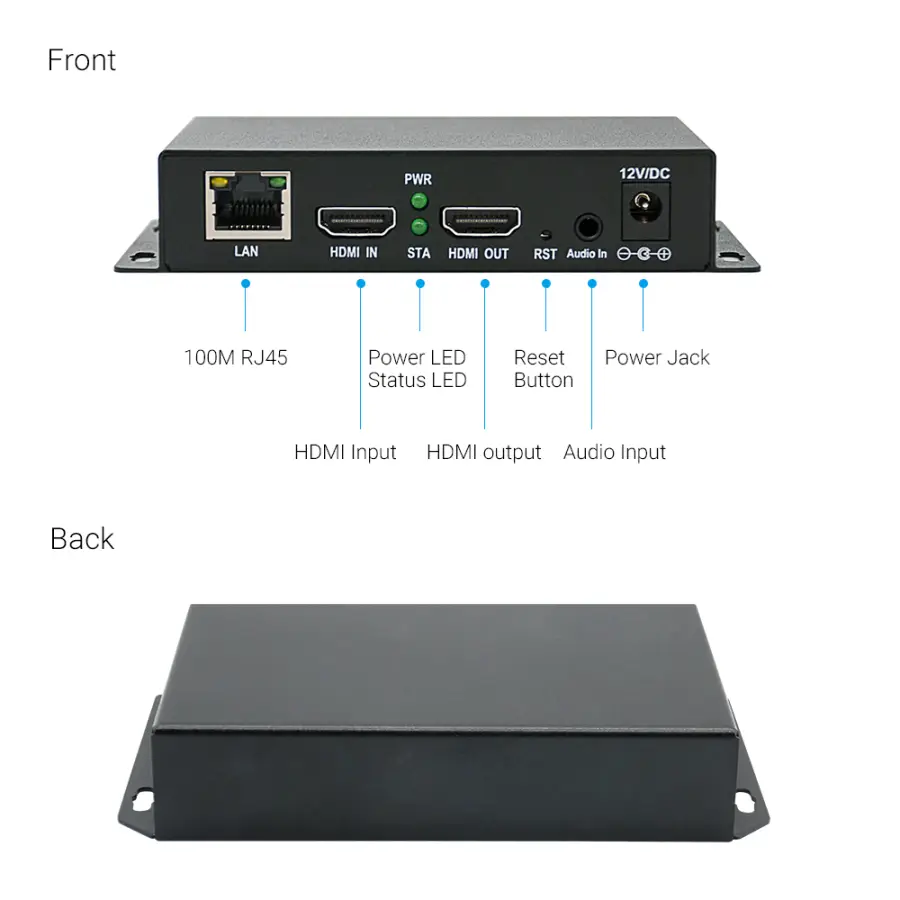 Front

PWR

12V/DC

LAN

HDMI IN

STA

HDMI OUT

RST

Audio In

100M RJ45

Power LED
Status LED

Reset
Button

Power Jack

HDMI Input

HDMI output

Audio Input

Back