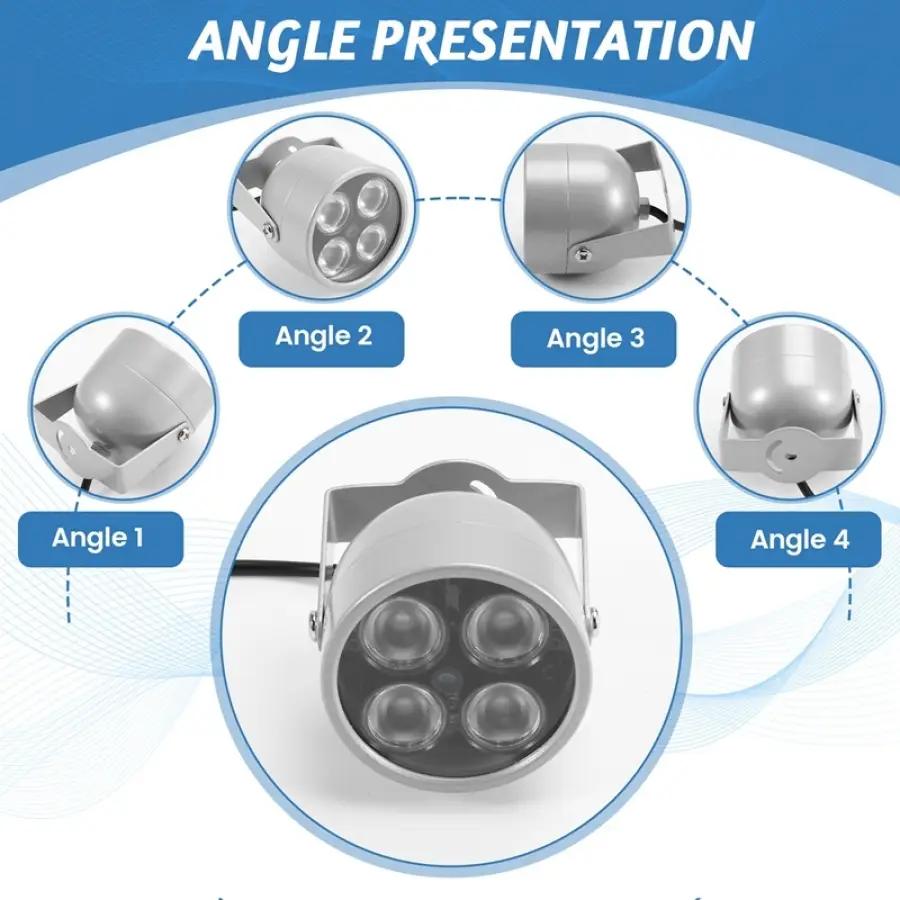 ANGLE PRESENTATION

Angle 2

Angle 3

Angle 1

Angle 4