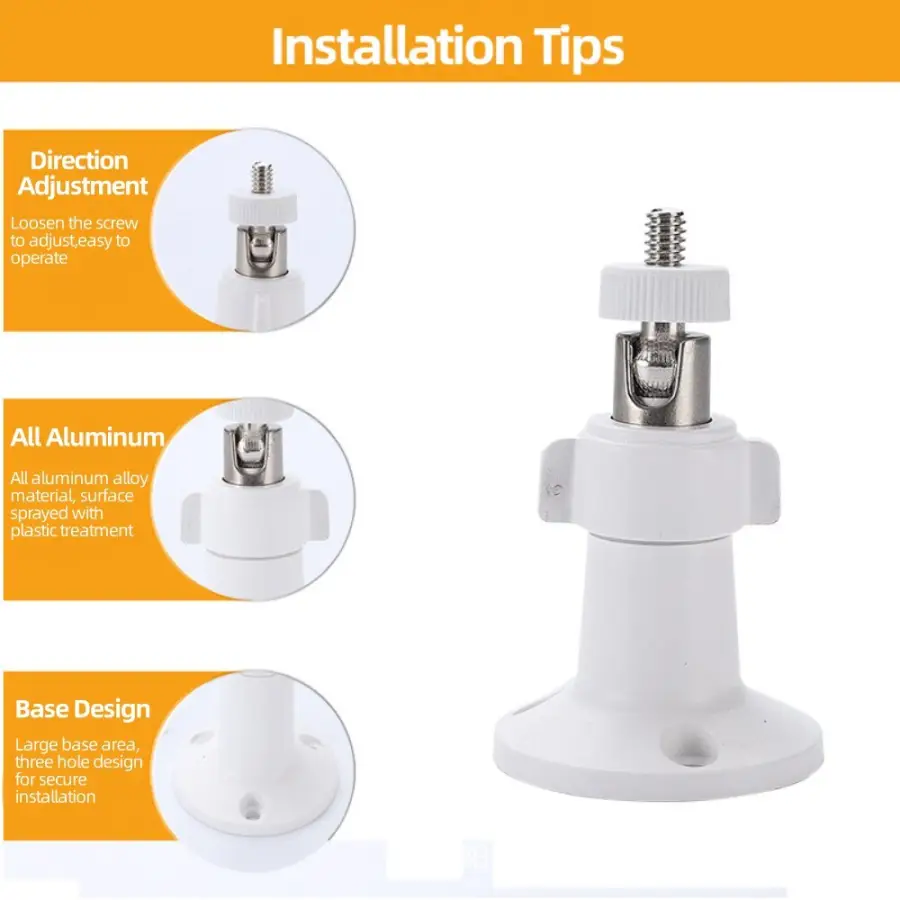 Installation Tips

Direction Adjustment

Loosen the screw to adjust,easy to operate

All Aluminum

All aluminum alloy material, surface sprayed with plastic treatment

Base Design

Large base area, three hole design for secure installation