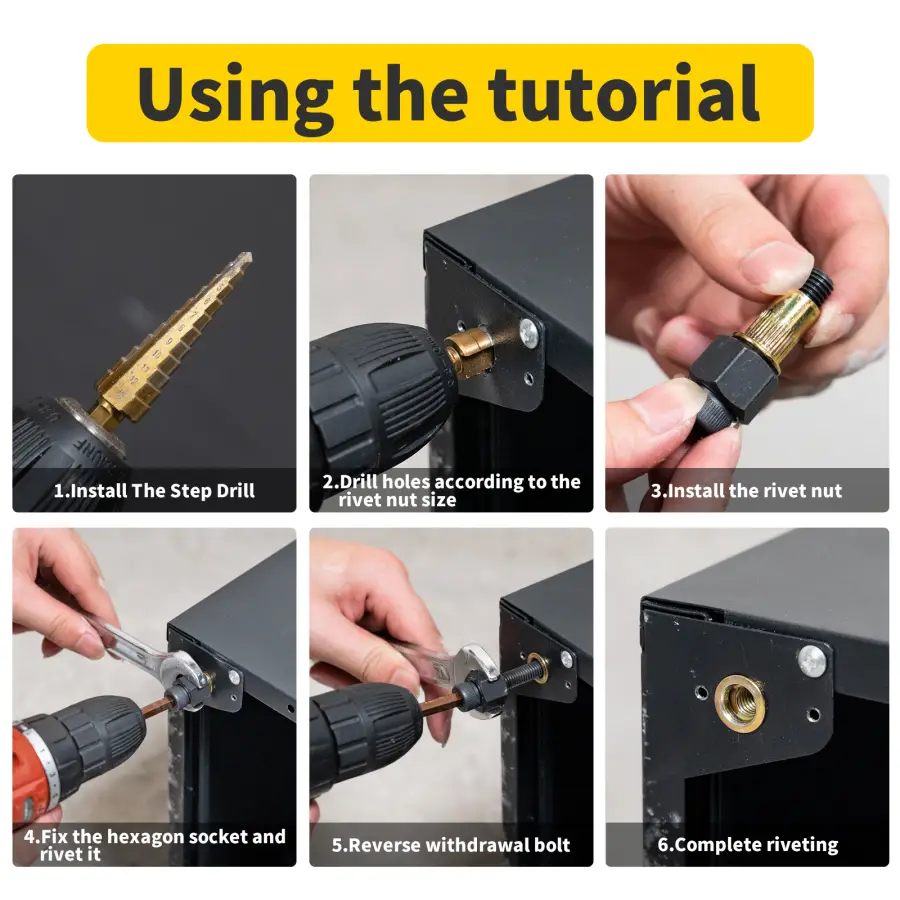 Using the tutorial

1.Install The Step Drill

2.Drill holes according to the rivet nut size

3.Install the rivet nut

4.Fix the hexagon socket and rivet it

5.Reverse withdrawal bolt

6.Complete riveting