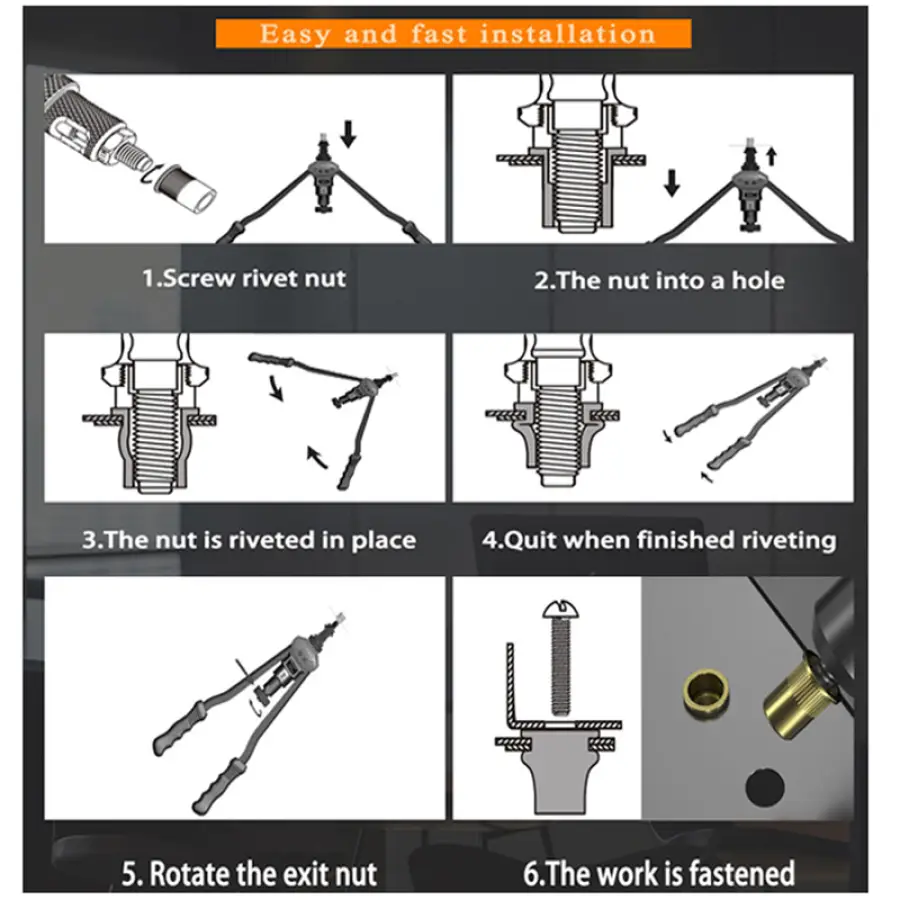 Easy and fast installation

1.Screw rivet nut

2.The nut into a hole

3.The nut is riveted in place

4.Quit when finished riveting

5. Rotate the exit nut

6.The work is fastened