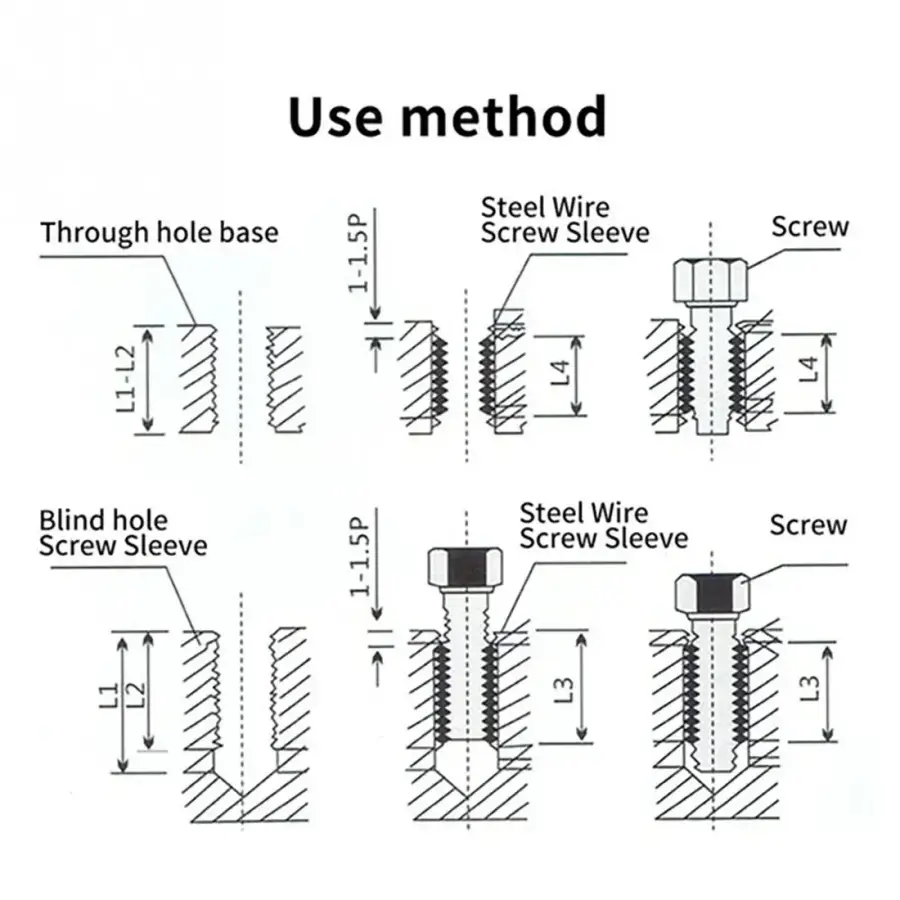 Use method

Through hole base

L1-L2

1-1.5P

Steel Wire
Screw Sleeve

L4

Screw

L4

Blind hole
Screw Sleeve

L1

L2

1-1.5P

Steel Wire
Screw Sleeve

L3

Screw

L3