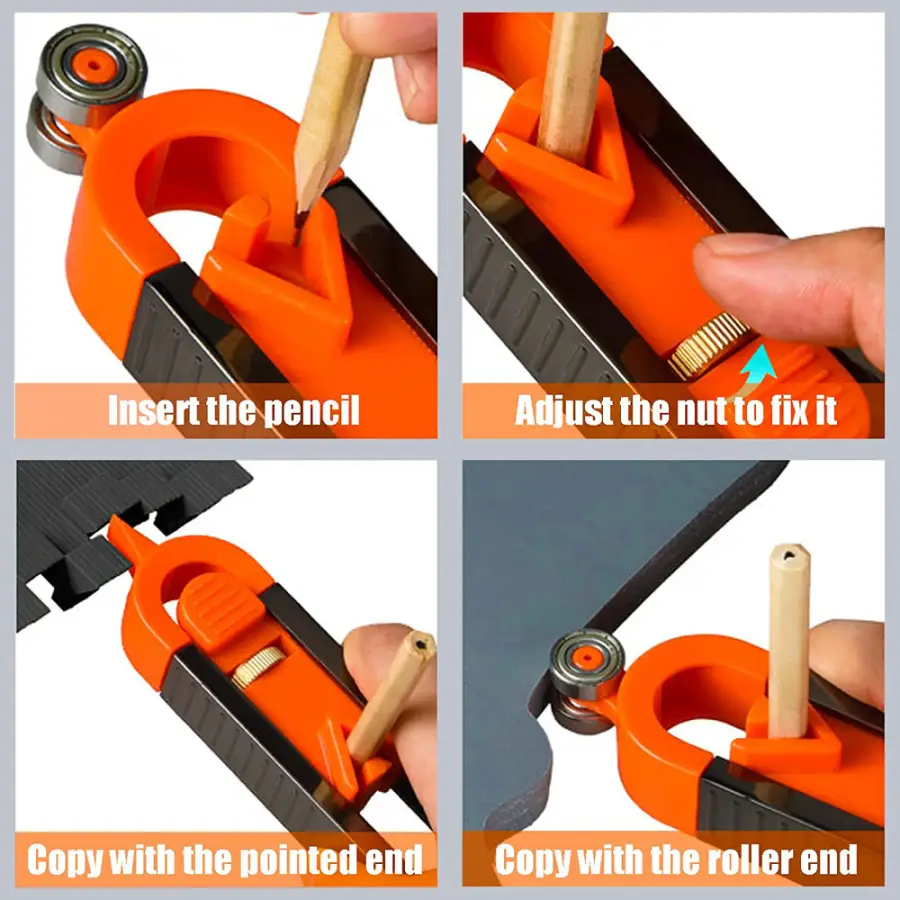 Insert the pencil

Adjust the nut to fix it

Copy with the pointed end

Copy with the roller end