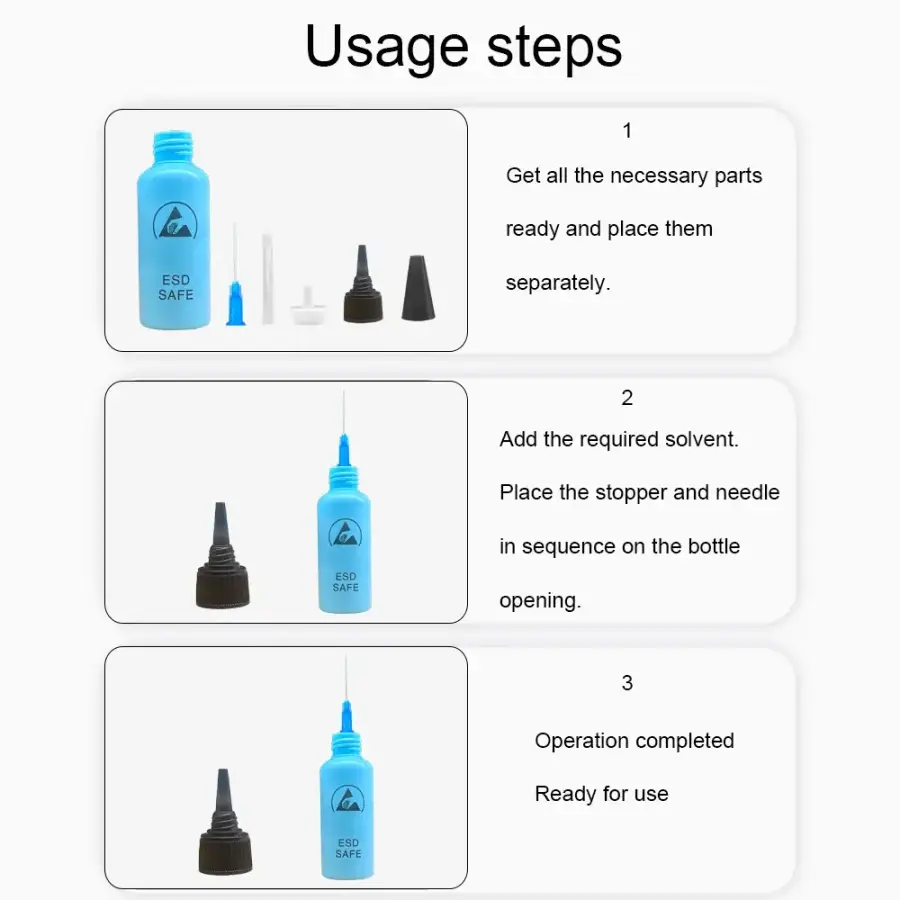 Usage steps

ESD SAFE

1

Get all the necessary parts ready and place them separately.

ESD SAFE

2

Add the required solvent. Place the stopper and needle in sequence on the bottle opening.

ESD SAFE

3

Operation completed

Ready for use