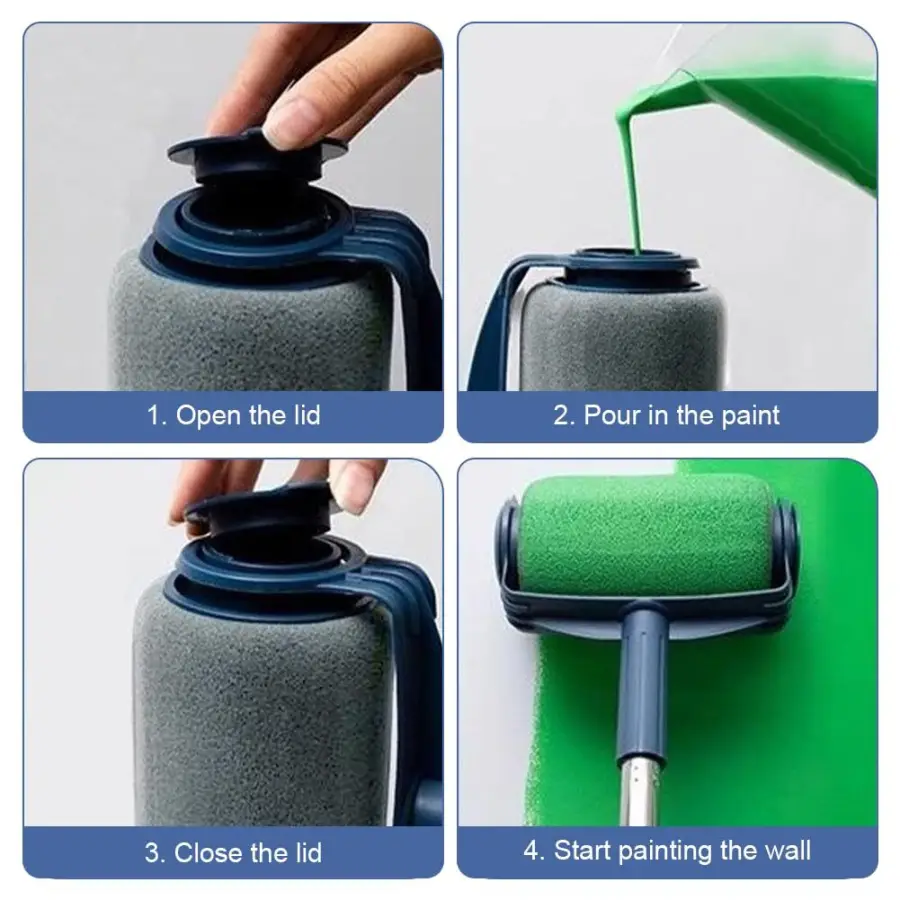 1. Open the lid

2. Pour in the paint

3. Close the lid

4. Start painting the wall