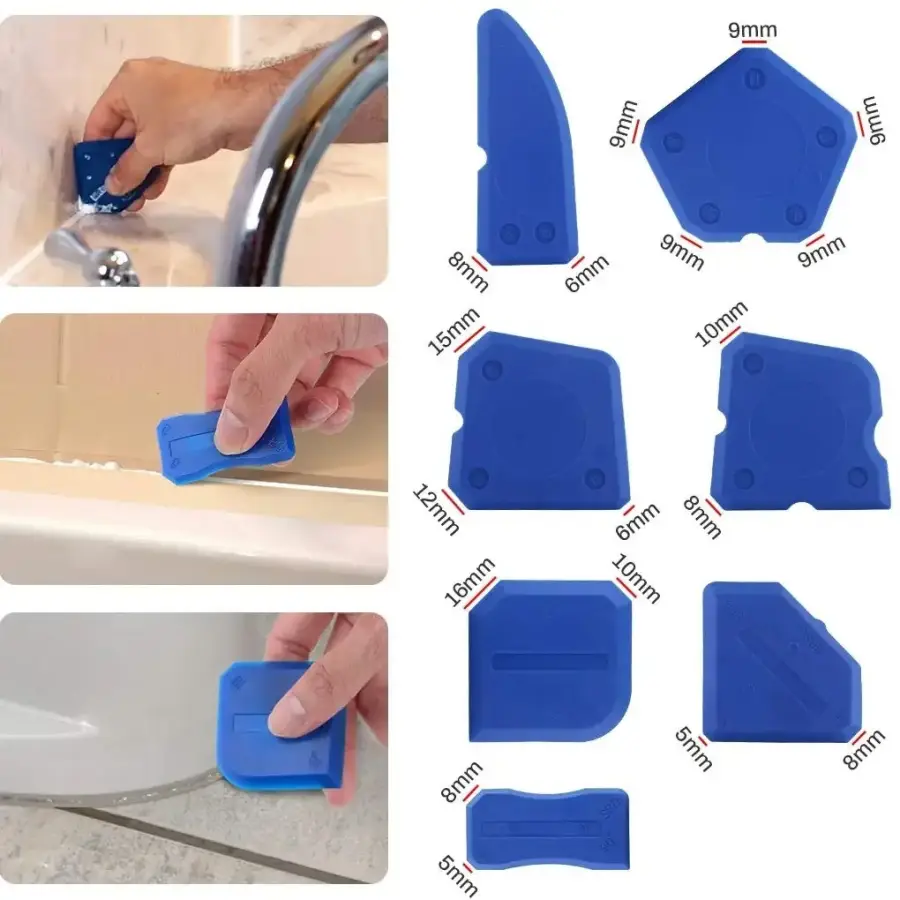 8mm
6mm

9mm
9mm
9mm
9mm
9mm

15mm
12mm
6mm

10mm
8mm

16mm
10mm

5mm
8mm

8mm
5mm