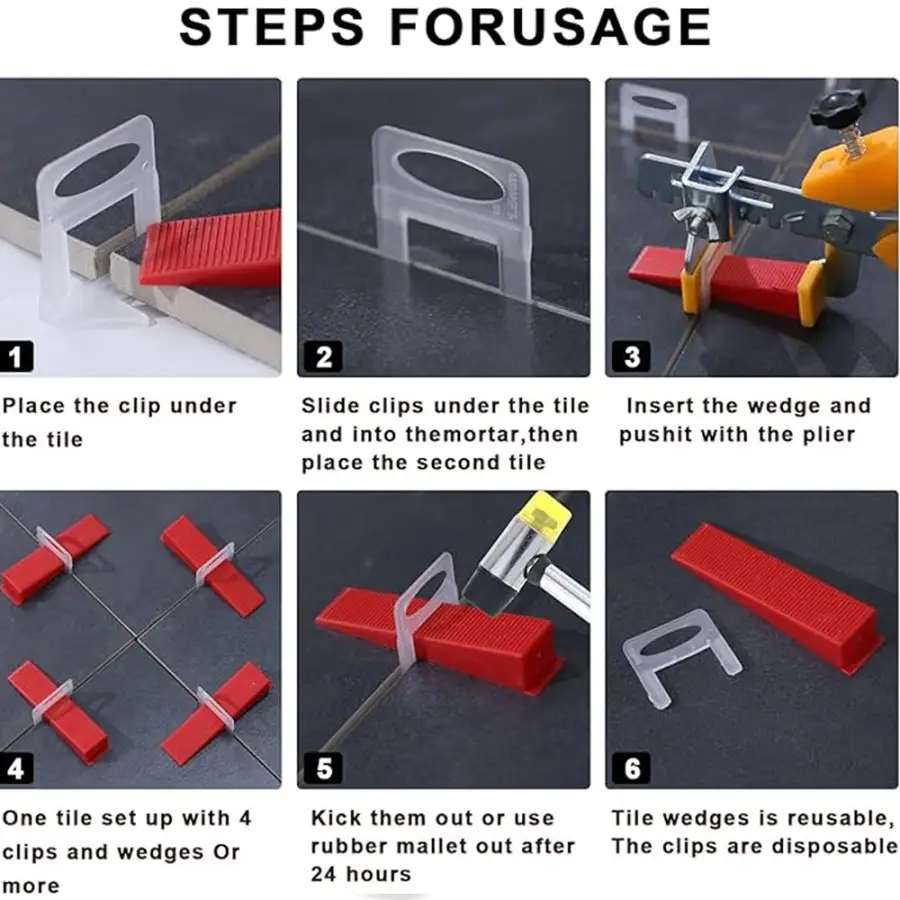 STEPS FORUSAGE

1

Place the clip under the tile

2

Slide clips under the tile and into themortar,then place the second tile

3

Insert the wedge and pushit with the plier

4

One tile set up with 4 clips and wedges Or more

5

Kick them out or use rubber mallet out after 24 hours

6

Tile wedges is reusable, The clips are disposable