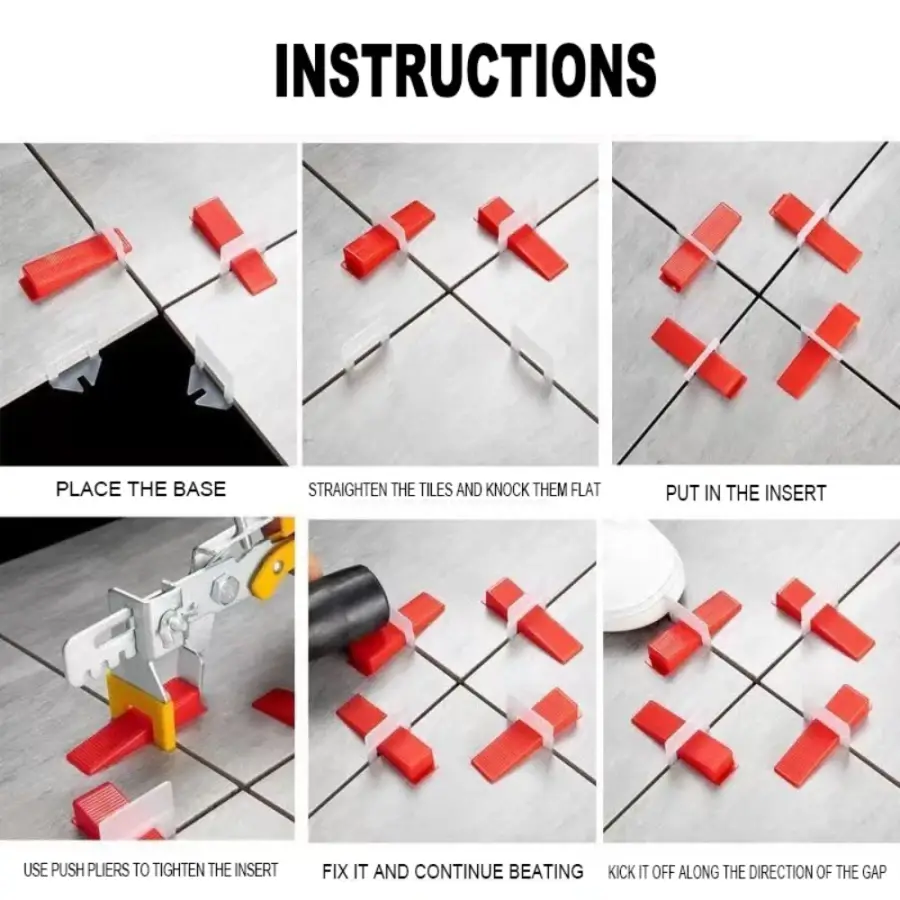 INSTRUCTIONS

PLACE THE BASE

STRAIGHTEN THE TILES AND KNOCK THEM FLAT

PUT IN THE INSERT

USE PUSH PLIERS TO TIGHTEN THE INSERT

FIX IT AND CONTINUE BEATING

KICK IT OFF ALONG THE DIRECTION OF THE GAP