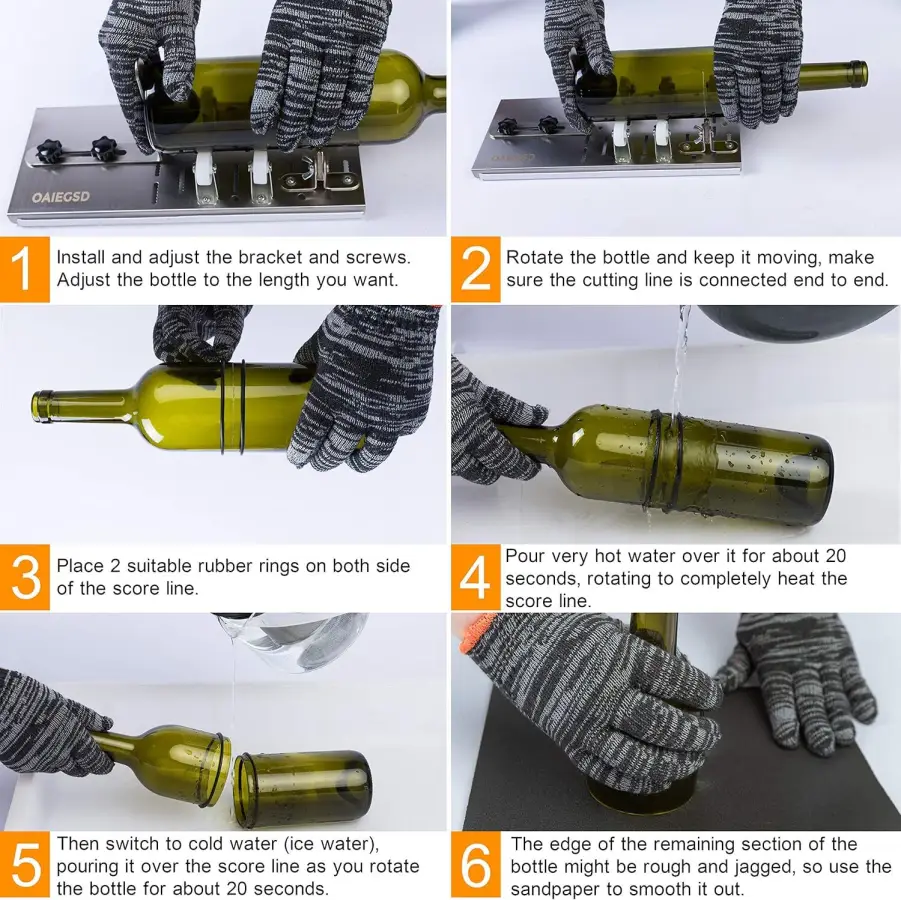 OAIEGSD

OAIEGSD

1 Install and adjust the bracket and screws. Adjust the bottle to the length you want.

2 Rotate the bottle and keep it moving, make sure the cutting line is connected end to end.

3 Place 2 suitable rubber rings on both side of the score line.

4 Pour very hot water over it for about 20 seconds, rotating to completely heat the score line.

5 Then switch to cold water (ice water), pouring it over the score line as you rotate the bottle for about 20 seconds.

6 The edge of the remaining section of the bottle might be rough and jagged, so use the sandpaper to smooth it out.