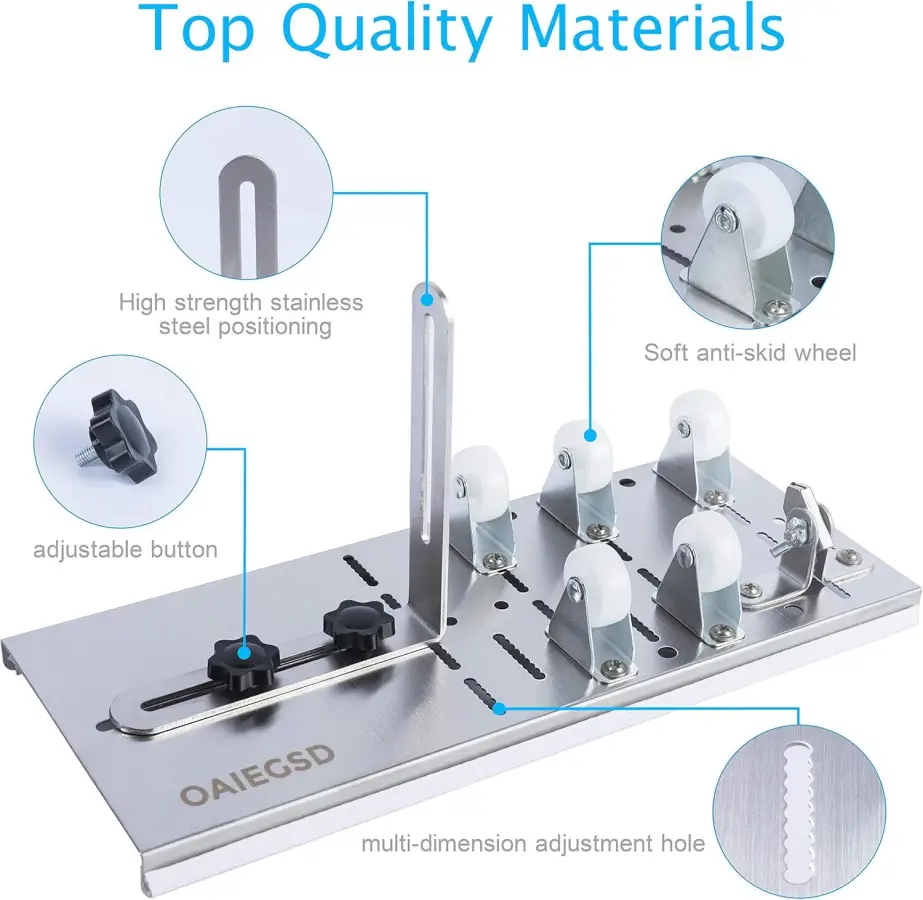 Top Quality Materials

High strength stainless steel positioning

Soft anti-skid wheel

adjustable button

OAIEGSD

multi-dimension adjustment hole