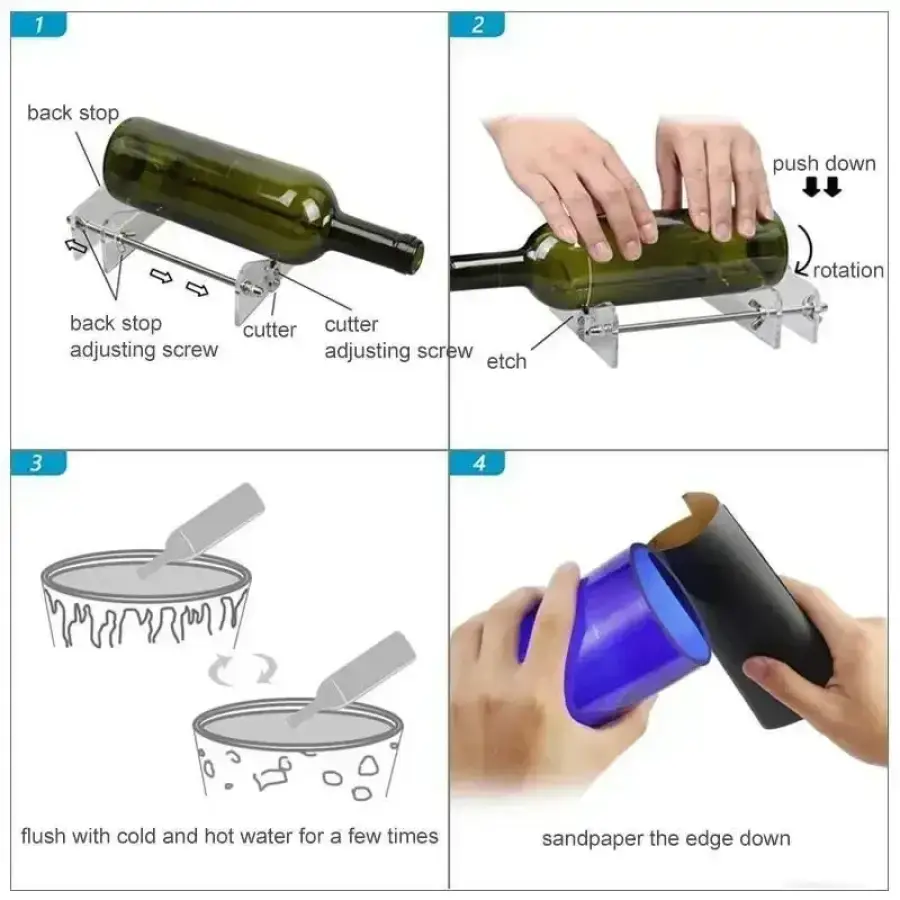 1

back stop

back stop adjusting screw

cutter

cutter adjusting screw

2

push down

rotation

etch

3

flush with cold and hot water for a few times

4

sandpaper the edge down