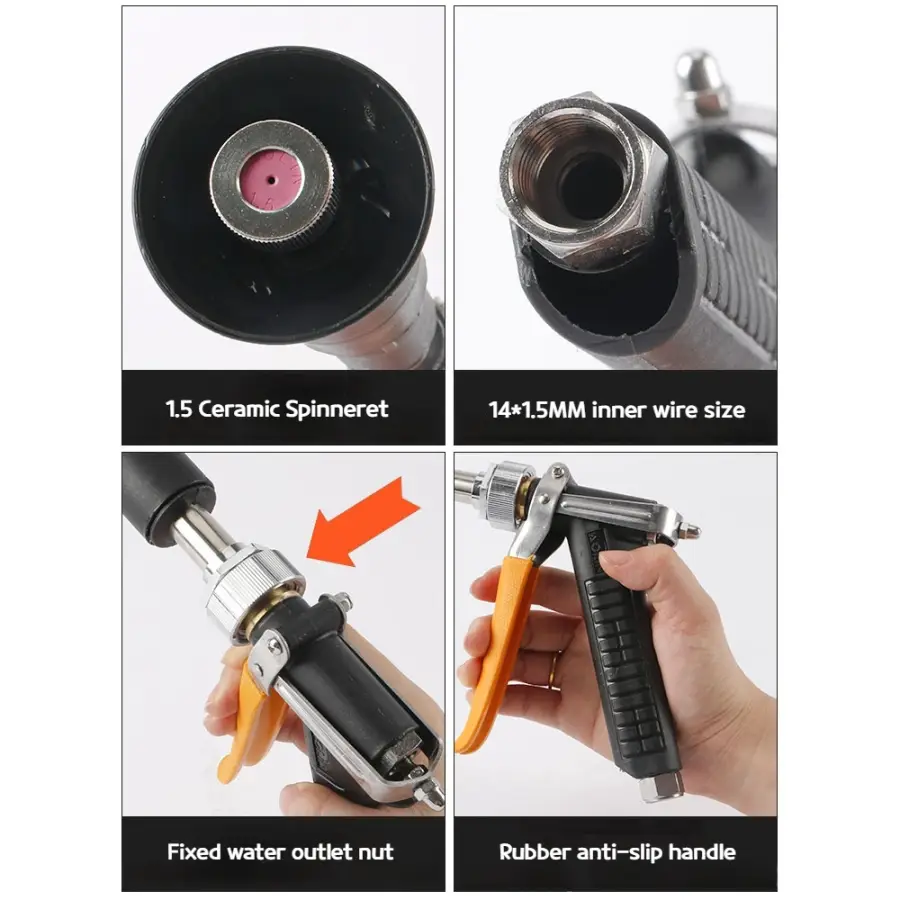 1.5 Ceramic Spinneret

14*1.5MM inner wire size

Fixed water outlet nut

Rubber anti-slip handle