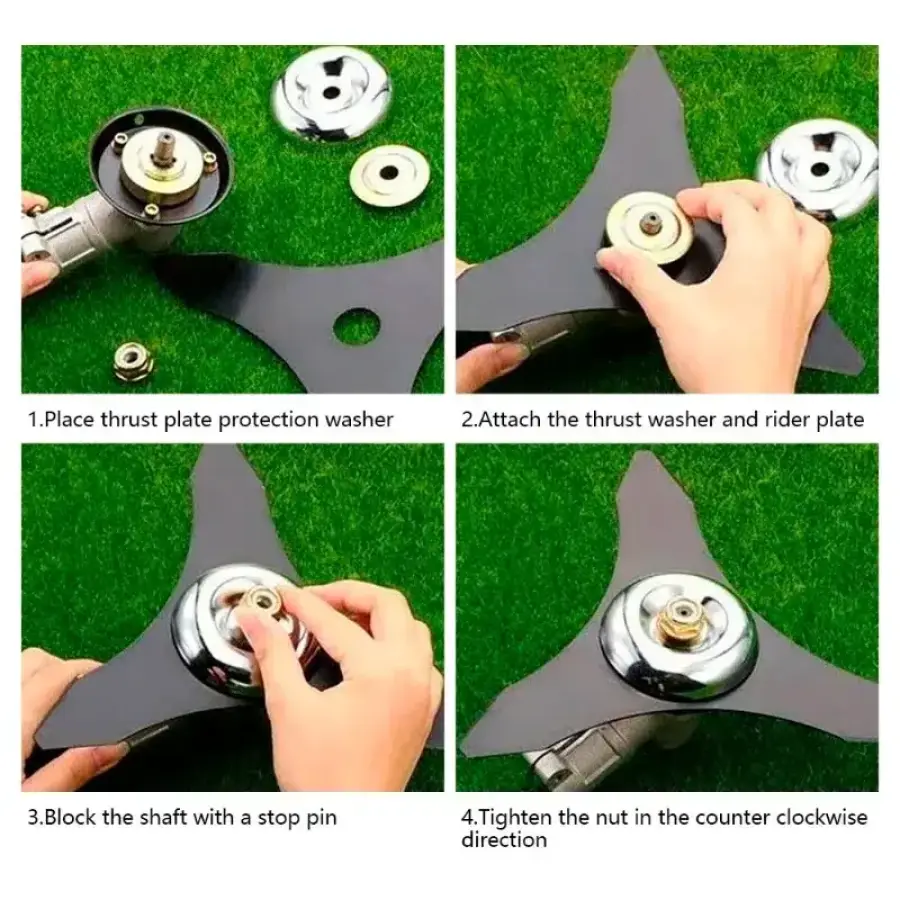 1.Place thrust plate protection washer

2.Attach the thrust washer and rider plate

3.Block the shaft with a stop pin

4.Tighten the nut in the counter clockwise direction