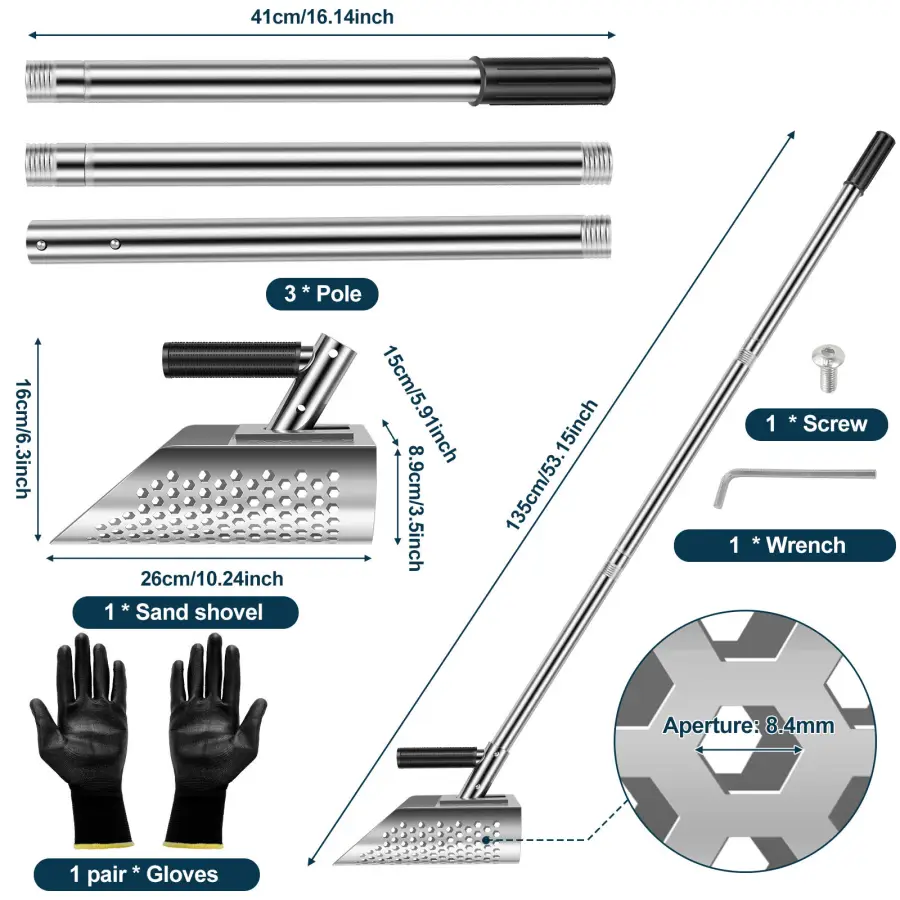 41cm/16.14inch

3 * Pole

16cm/6.3inch

15cm/5.91inch

8.9cm/3.5inch

26cm/10.24inch

1 * Sand shovel

135cm/53.15inch

1 * Screw

1 * Wrench

Aperture: 8.4mm

1 pair * Gloves