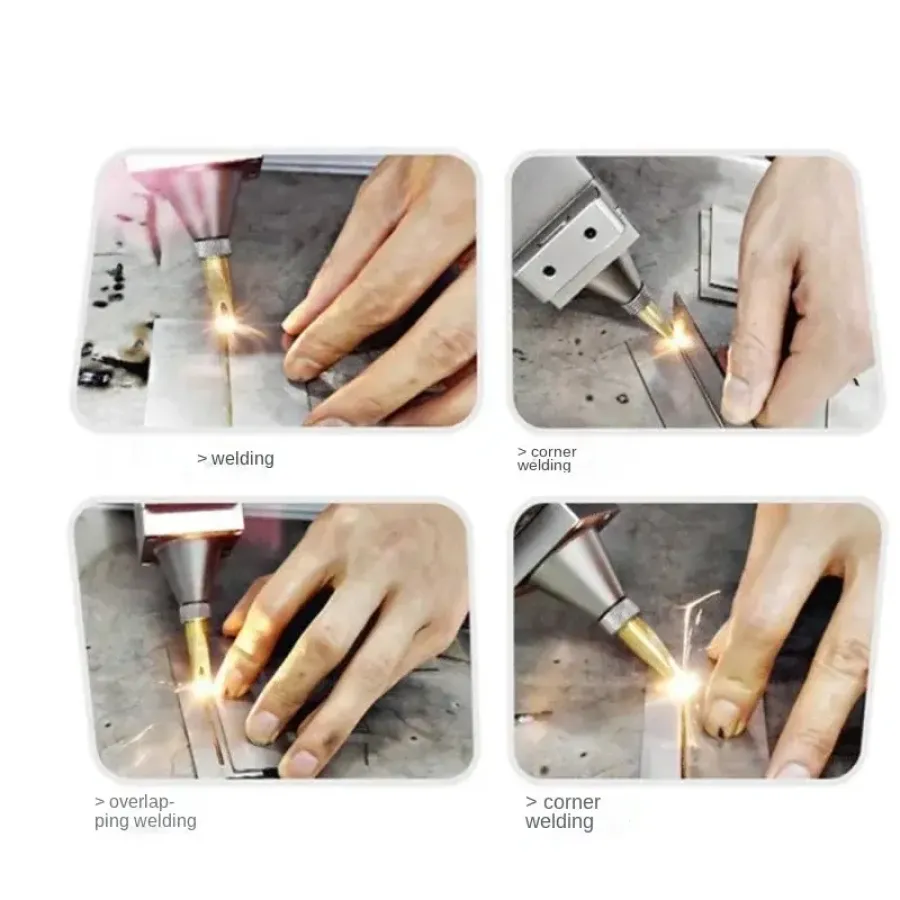 > welding

> corner welding

> overlapping welding

> corner welding