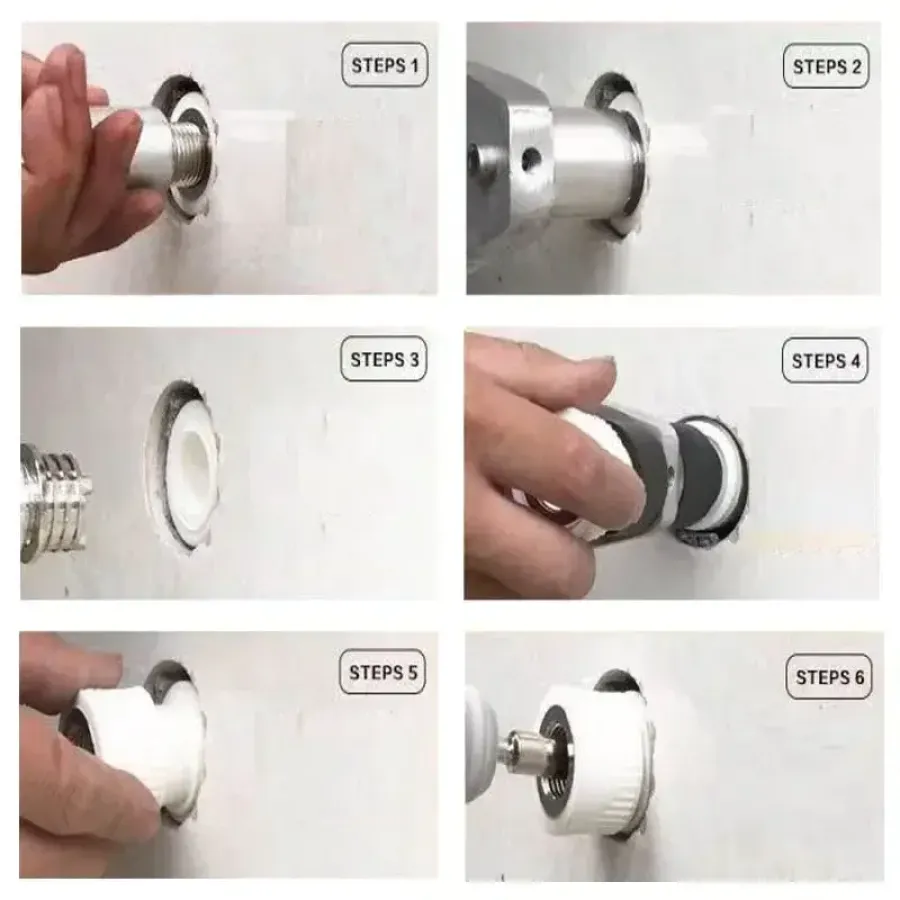 STEPS 1

STEPS 2

STEPS 3

STEPS 4

STEPS 5

STEPS 6