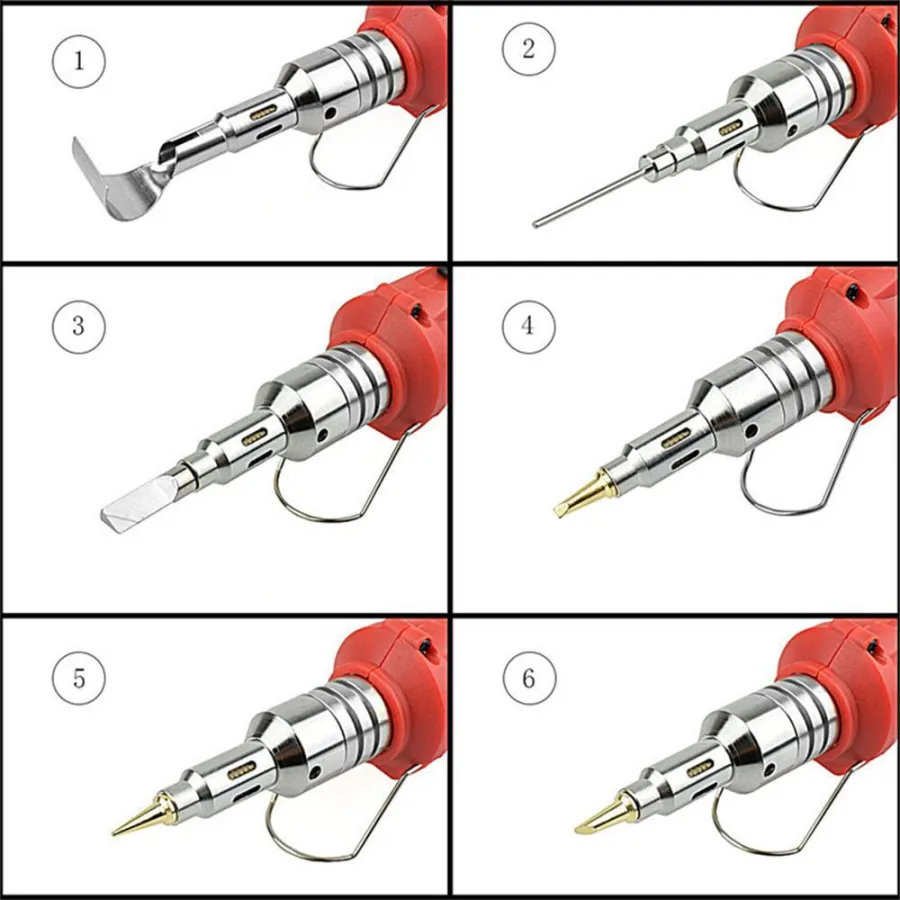 1

2

3

4

5

6