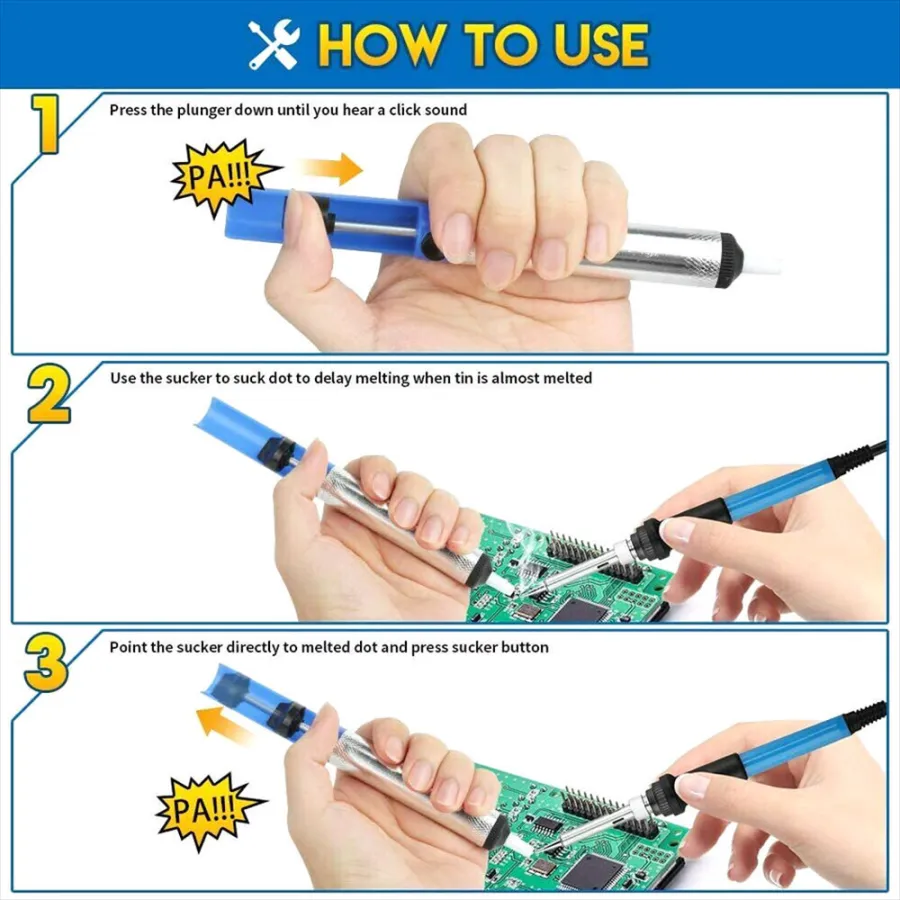 HOW TO USE

1
Press the plunger down until you hear a click sound

PA!!!

2
Use the sucker to suck dot to delay melting when tin is almost melted

3
Point the sucker directly to melted dot and press sucker button

PA!!!