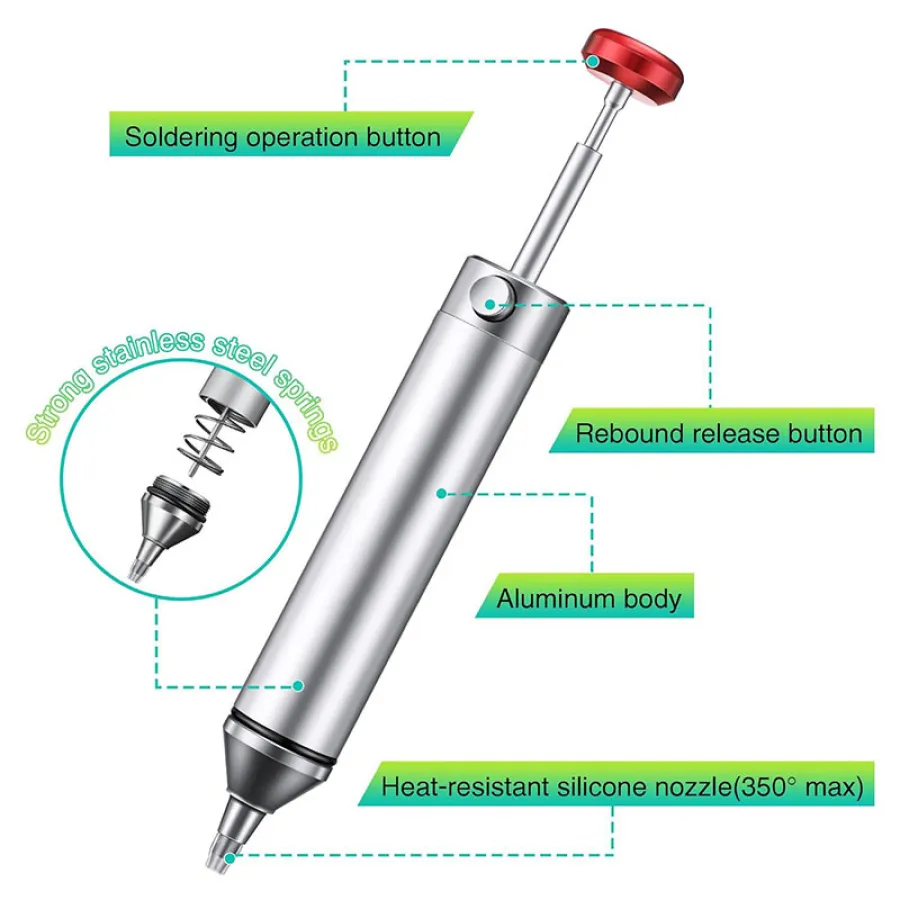 Soldering operation button

Strong stainless steel springs

Rebound release button

Aluminum body

Heat-resistant silicone nozzle(350° max)