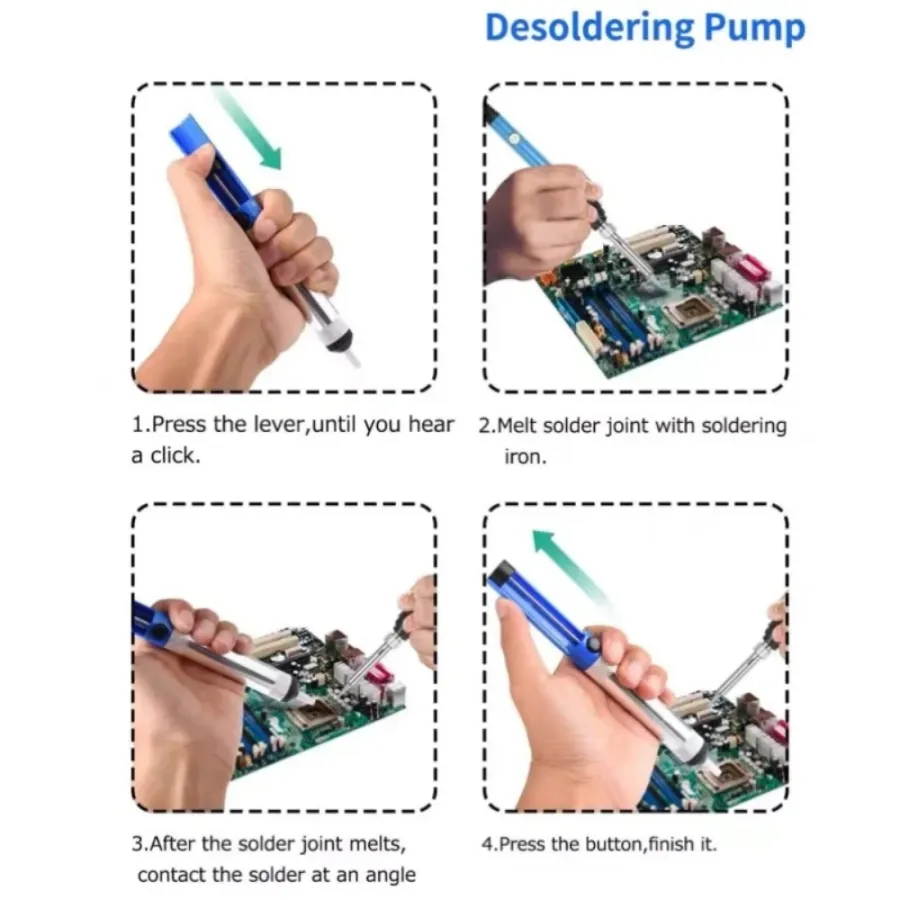 Desoldering Pump

1.Press the lever,until you hear a click.

2.Melt solder joint with soldering iron.

3.After the solder joint melts, contact the solder at an angle

4.Press the button,finish it.