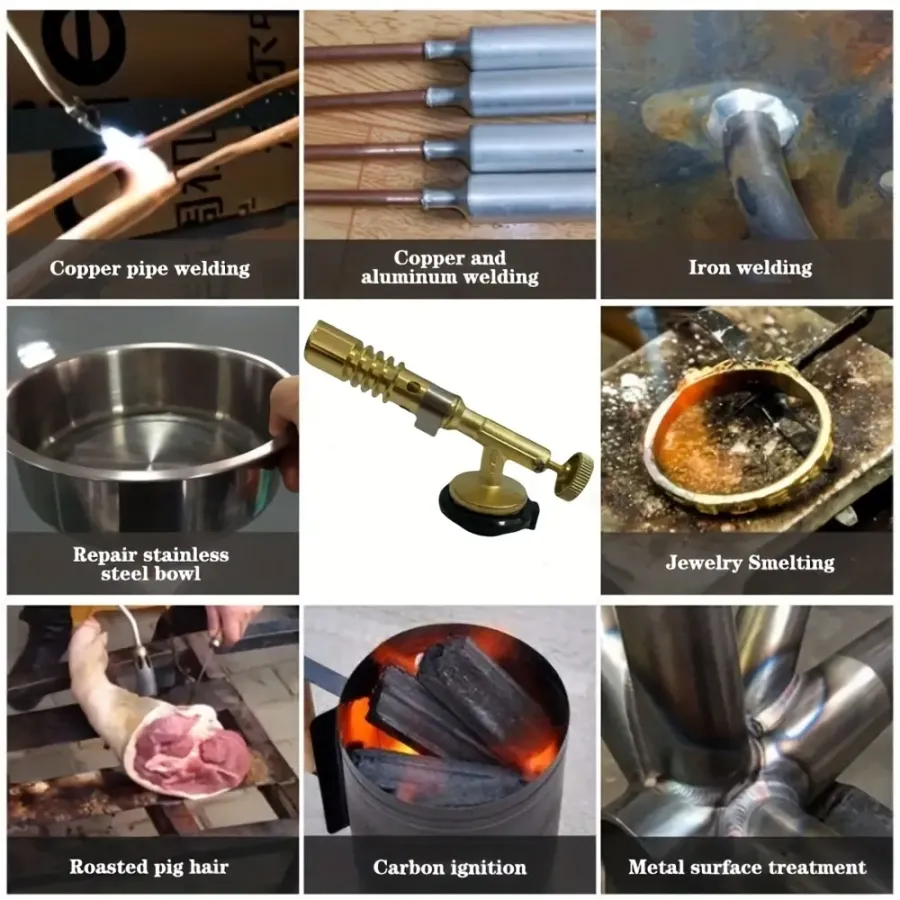 Copper pipe welding

Copper and aluminum welding

Iron welding

Repair stainless steel bowl

Jewelry Smelting

Roasted pig hair

Carbon ignition

Metal surface treatment