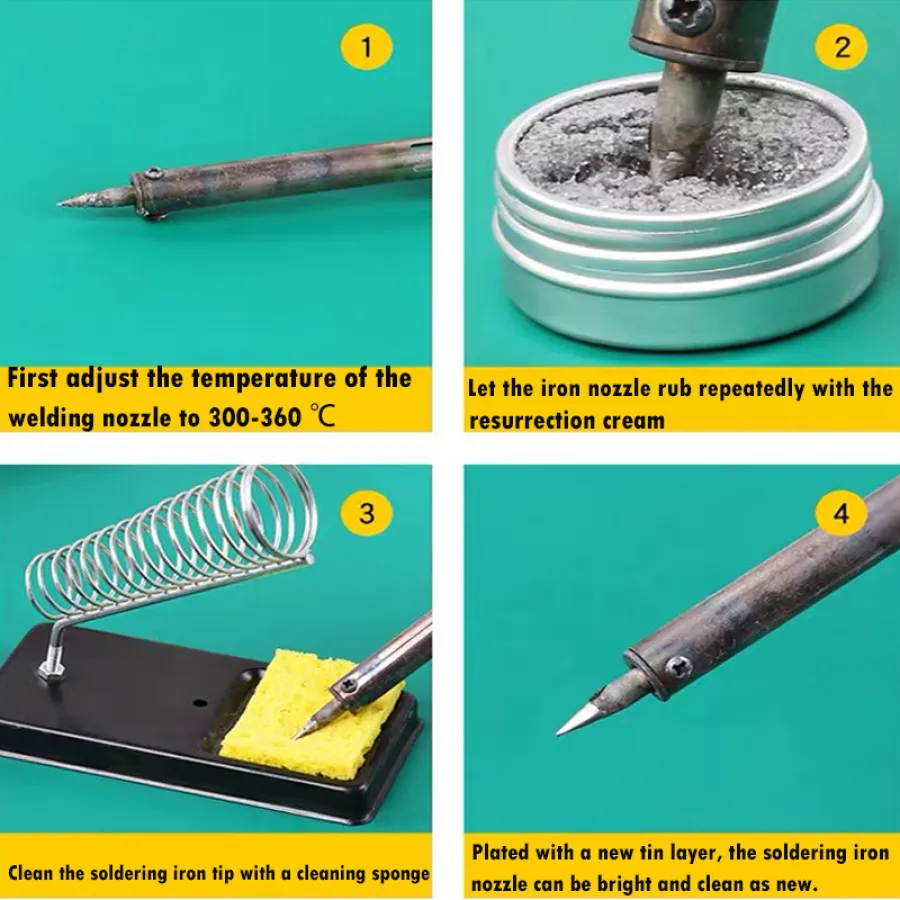 1

First adjust the temperature of the welding nozzle to 300-360 ℃

2

Let the iron nozzle rub repeatedly with the resurrection cream

3

Clean the soldering iron tip with a cleaning sponge

4

Plated with a new tin layer, the soldering iron nozzle can be bright and clean as new.